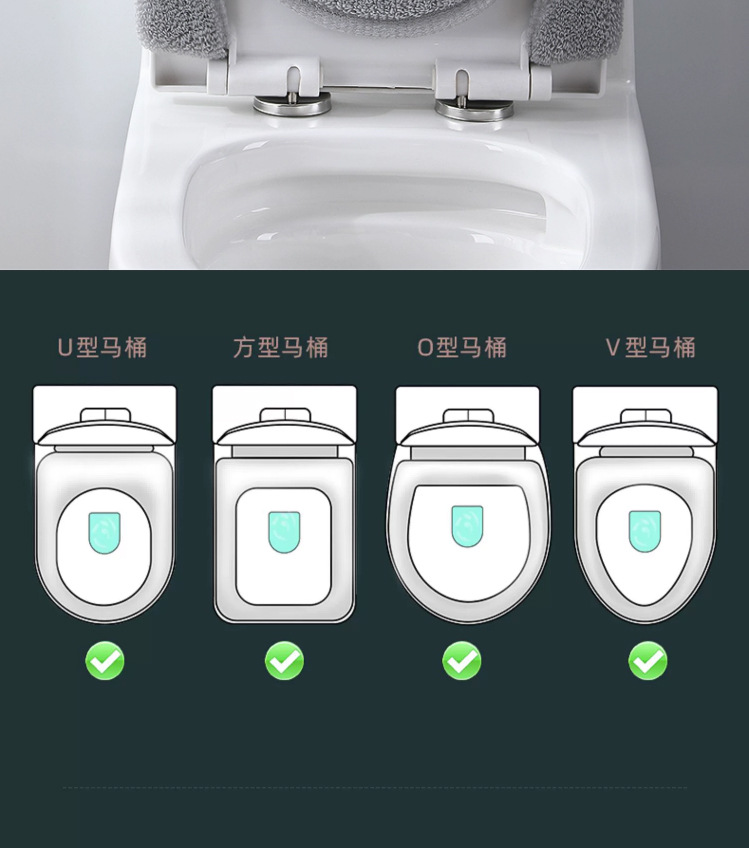 U型马桶

方型马桶

O型马桶

V型马桶