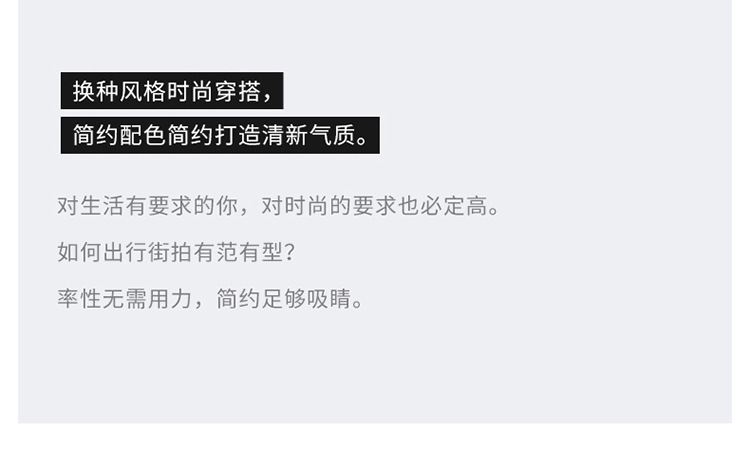 换种风格时尚穿搭，
简约配色简约打造清新气质。

对生活有要求的你，对时尚的要求也必定高。

如何出行街拍有范有型？

率性无需用力，简约足够吸睛。