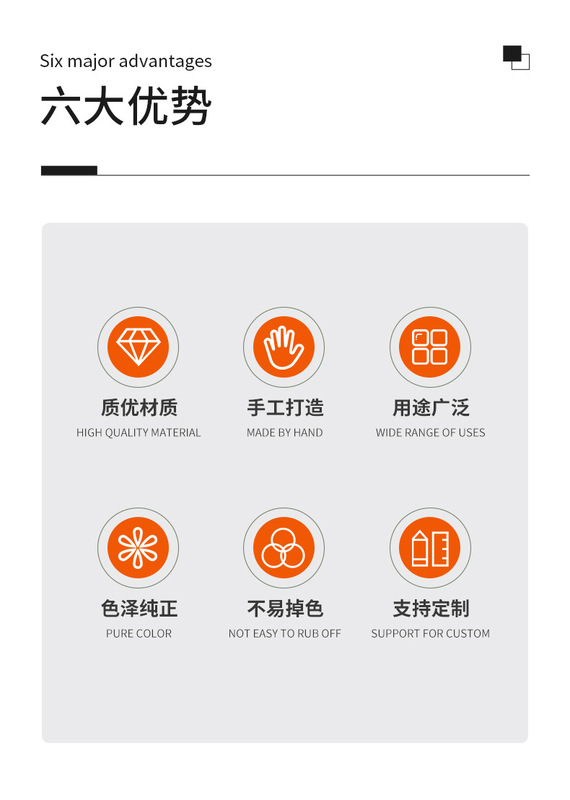 Six major advantages

六大优势

质优材质
HIGH QUALITY MATERIAL

手工打造
MADE BY HAND

用途广泛
WIDE RANGE OF USES

色泽纯正
PURE COLOR

不易掉色
NOT EASY TO RUB OFF

支持定制
SUPPORT FOR CUSTOM