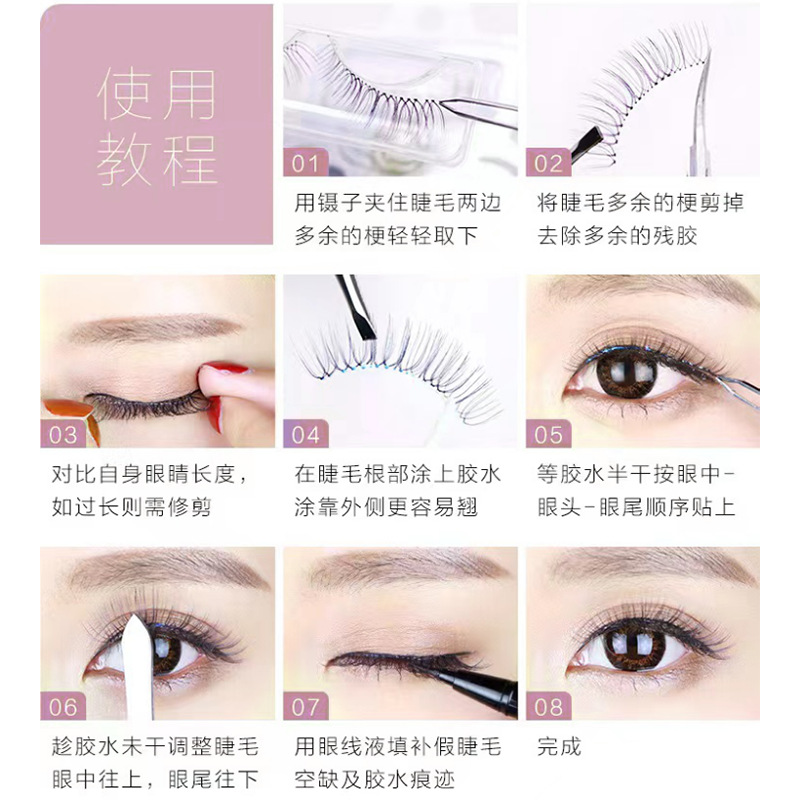 使用教程

01
用镊子夹住睫毛两边多余的梗轻轻取下

02
将睫毛多余的梗剪掉去除多余的残胶

03
对比自身眼睛长度，如过长则需修剪

04
在睫毛根部涂上胶水涂靠外侧更容易翘

05
等胶水半干按眼中-眼头-眼尾顺序贴上

06
趁胶水未干调整睫毛眼中往上，眼尾往下

07
用眼线液填补假睫毛空缺及胶水痕迹

08
完成