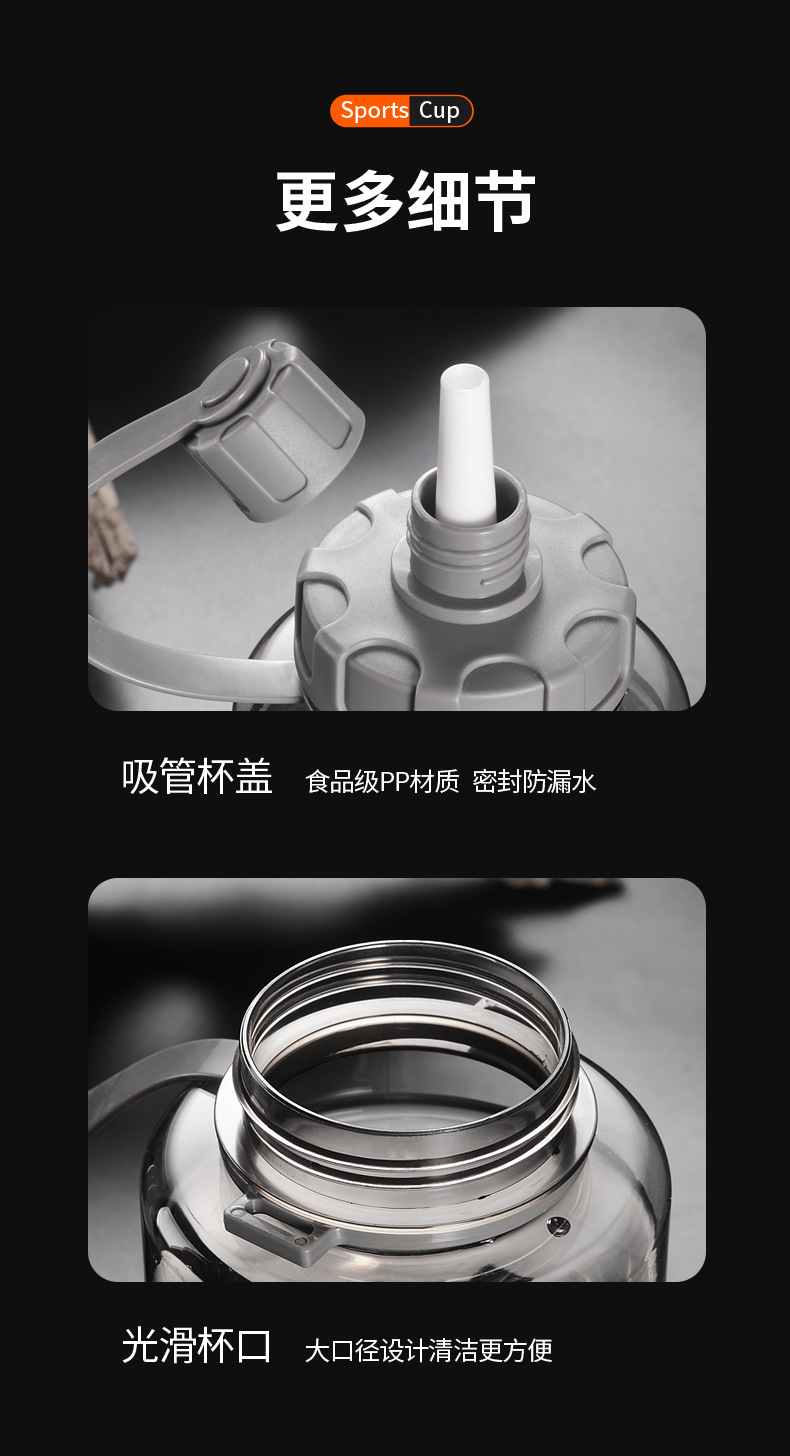 Sports Cup

更多细节

吸管杯盖 食品级PP材质 密封防漏水

光滑杯口 大口径设计清洁更方便