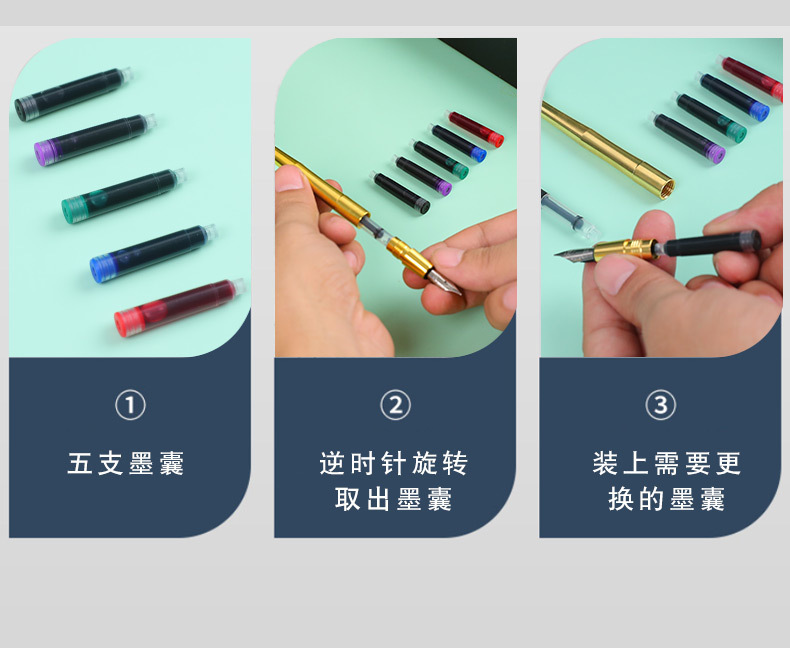 ①

五支墨囊

②

逆时针旋转
取出墨囊

③

装上需要更
换的墨囊