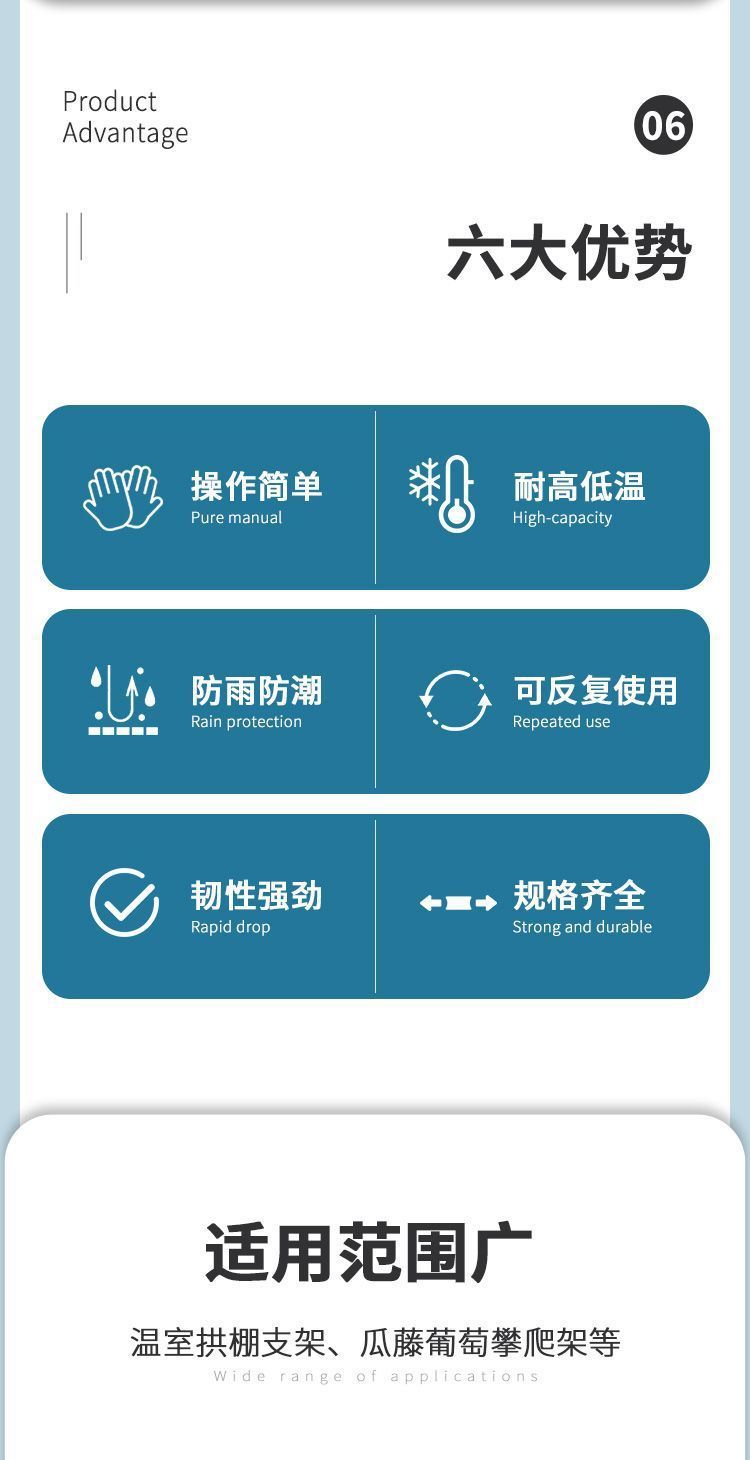 Product
Advantage

06

六大优势

操作简单
Pure manual

耐高低温
High-capacity

防雨防潮
Rain protection

可反复使用
Repeated use

韧性强劲
Rapid drop

规格齐全
Strong and durable

适用范围广

温室拱棚支架、瓜藤葡萄攀爬架等

Wide range of applications