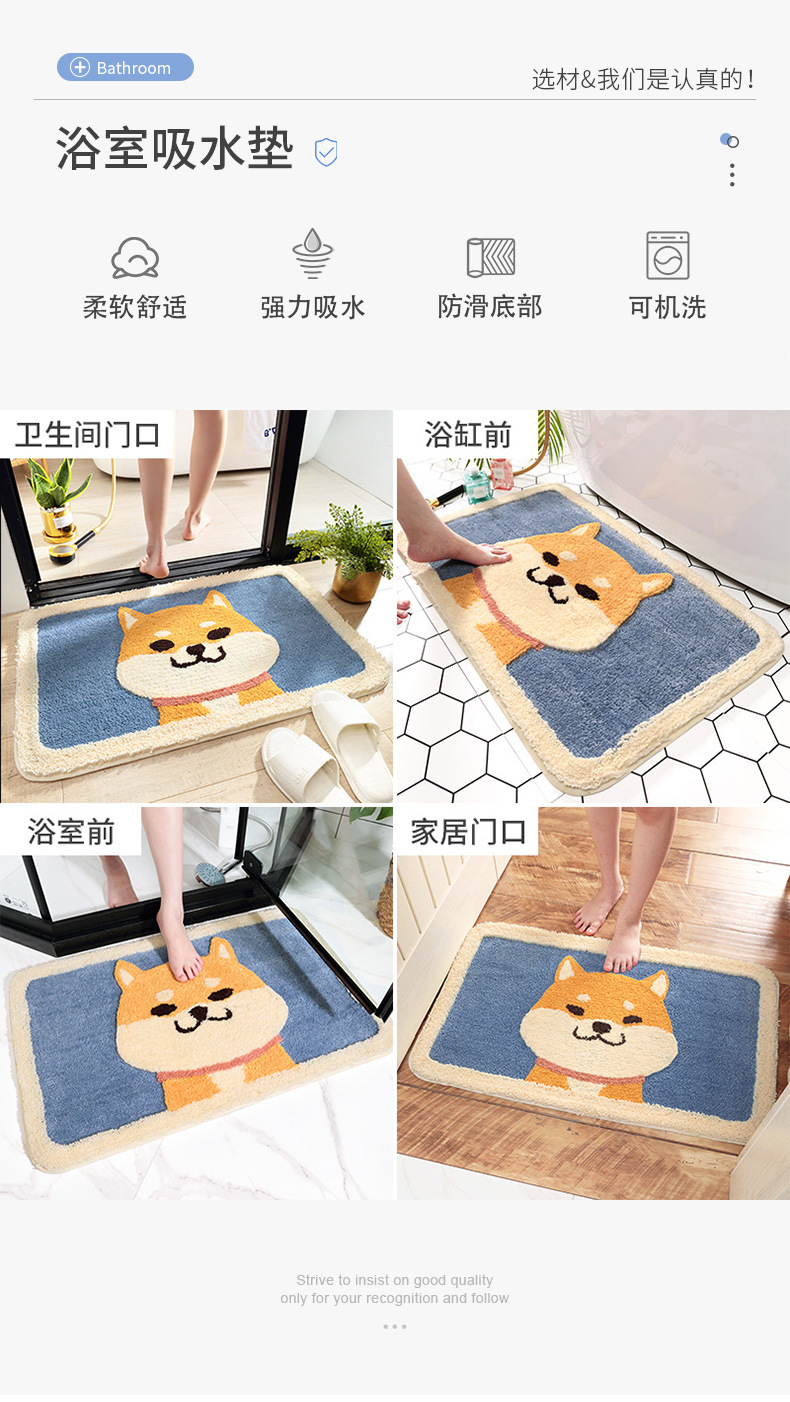 Bathroom

选材&我们是认真的！

浴室吸水垫

柔软舒适

强力吸水

防滑底部

可机洗

卫生间门口

浴缸前

浴室前

家居门口

Strive to insist on good quality
only for your recognition and follow