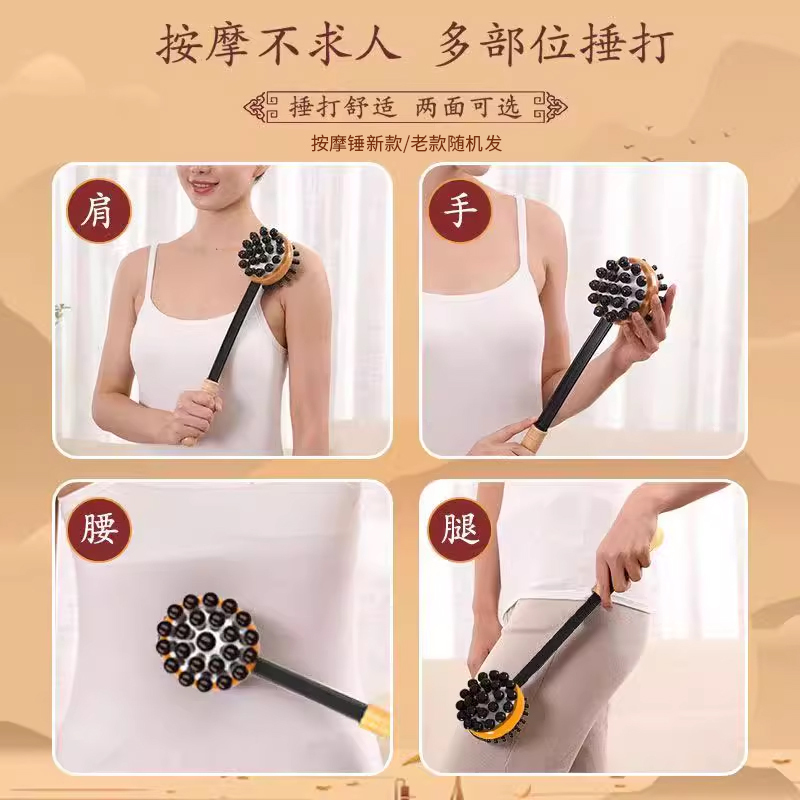 按摩不求人 多部位捶打

捶打舒适 两面可选

按摩锤新款/老款随机发

肩

手

腰

腿