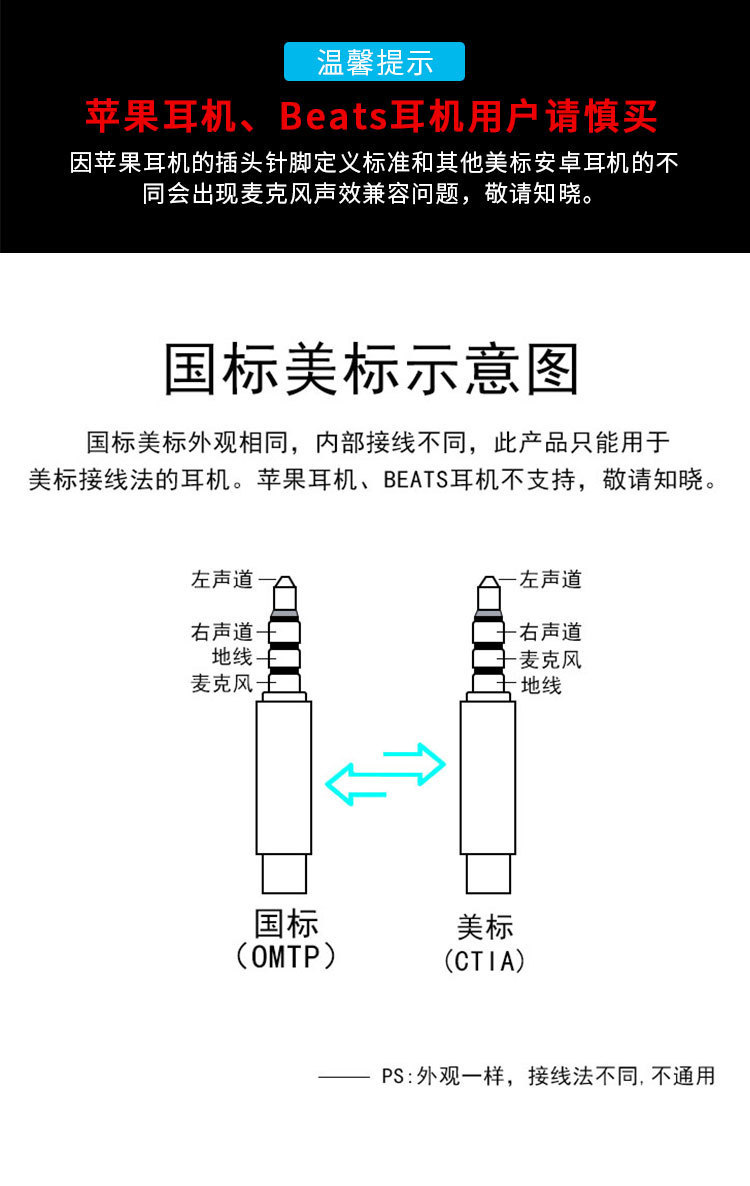 温馨提示

苹果耳机、Beats耳机用户请慎买

因苹果耳机的插头针脚定义标准和其他美标安卓耳机的不同会出现麦克风声效兼容问题，敬请知晓。

国标美标示意图

国标美标外观相同，内部接线不同，此产品只能用于美标接线法的耳机。苹果耳机、BEATS耳机不支持，敬请知晓。

左声道
右声道
地线
麦克风

左声道
右声道
麦克风
地线

国标
（OMTP）

美标
（CTIA）

—— PS:外观一样，接线法不同，不通用