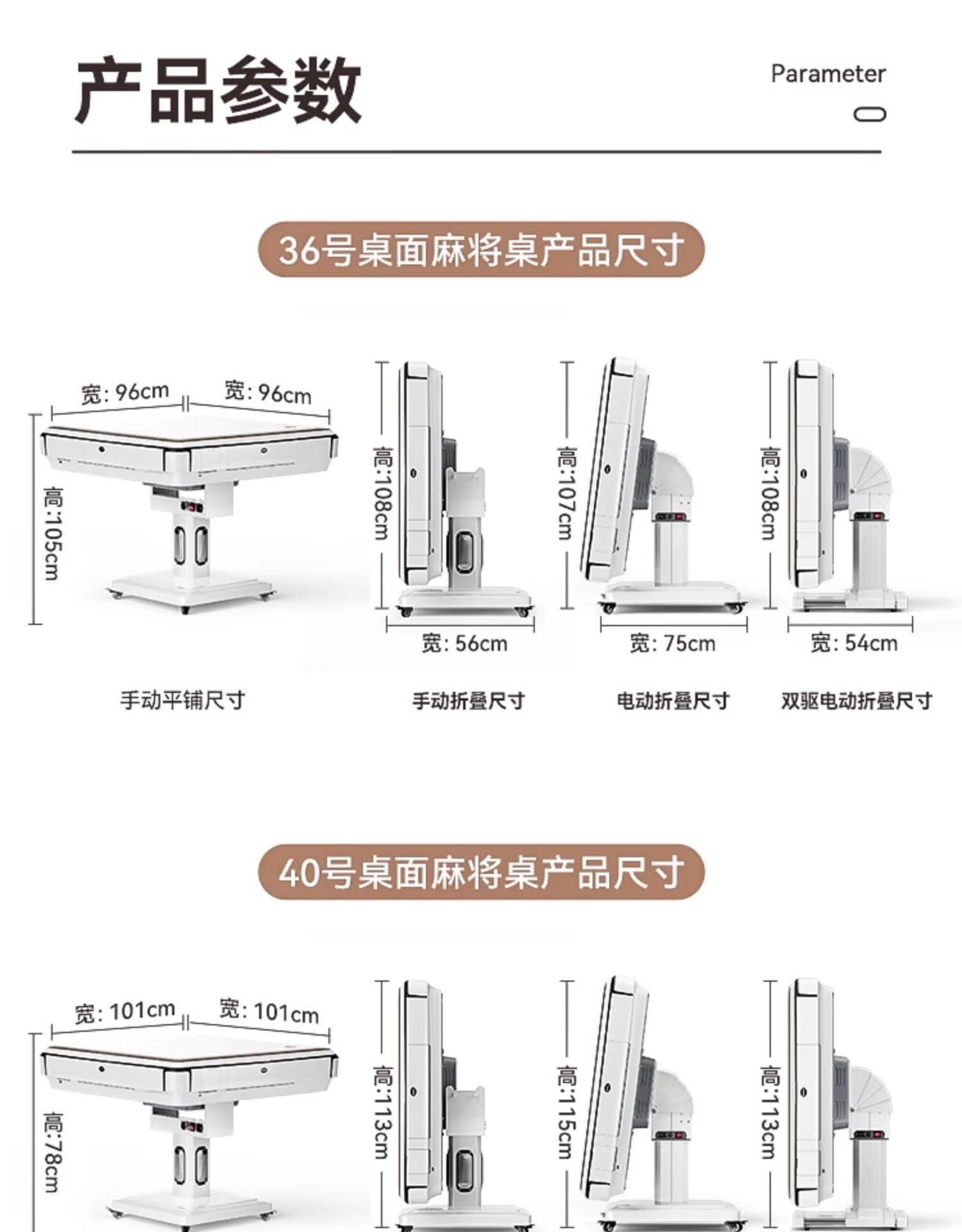 产品参数

Parameter

36号桌面麻将桌产品尺寸

宽: 96cm 宽: 96cm
高:105cm

高:108cm
宽: 56cm

高:107cm
宽: 75cm

高:108cm
宽: 54cm

手动平铺尺寸 手动折叠尺寸 电动折叠尺寸 双驱电动折叠尺寸

40号桌面麻将桌产品尺寸

宽: 101cm 宽: 101cm
高:78cm

高:113cm

高:115cm

高:113cm