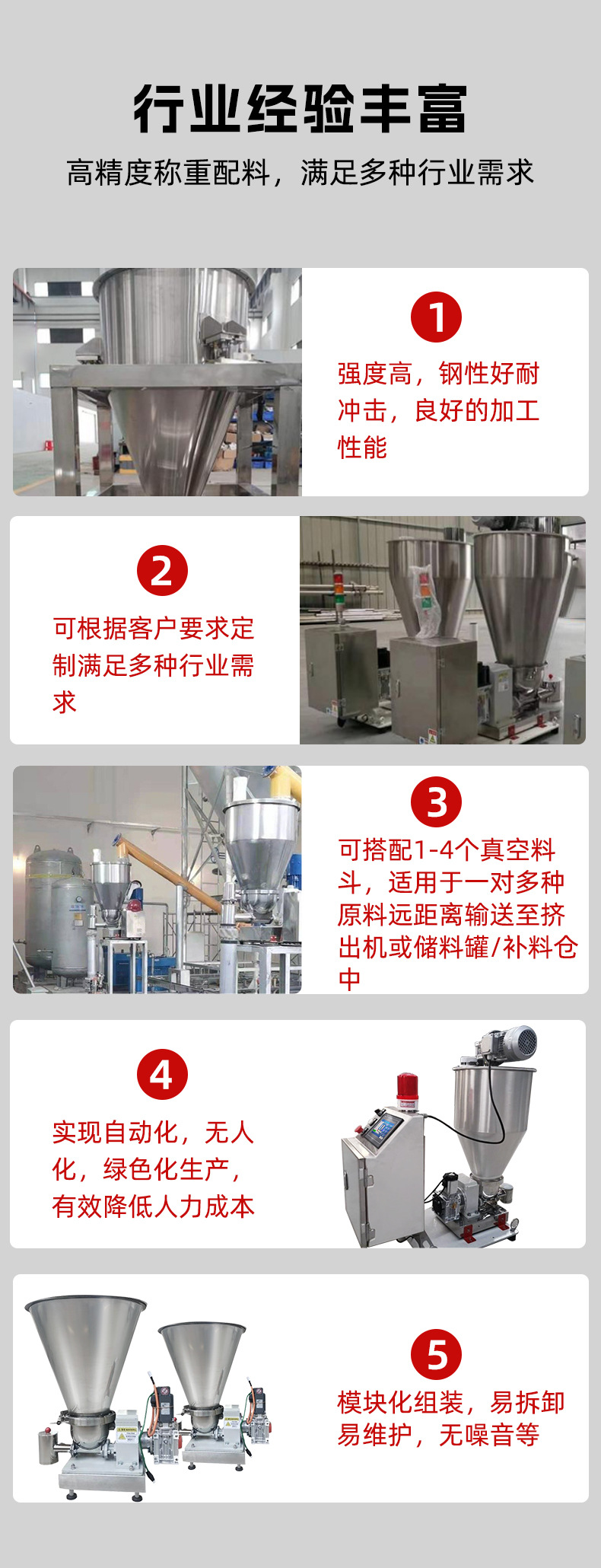 行业经验丰富

高精度称重配料，满足多种行业需求

1

强度高，钢性好耐冲击，良好的加工性能

2

可根据客户要求定制满足多种行业需求

3

可搭配1-4个真空料斗，适用于一对多种原料远距离输送至挤出机或储料罐/补料仓中

4

实现自动化，无人化，绿色化生产，有效降低人力成本

5

模块化组装，易拆卸易维护，无噪音等