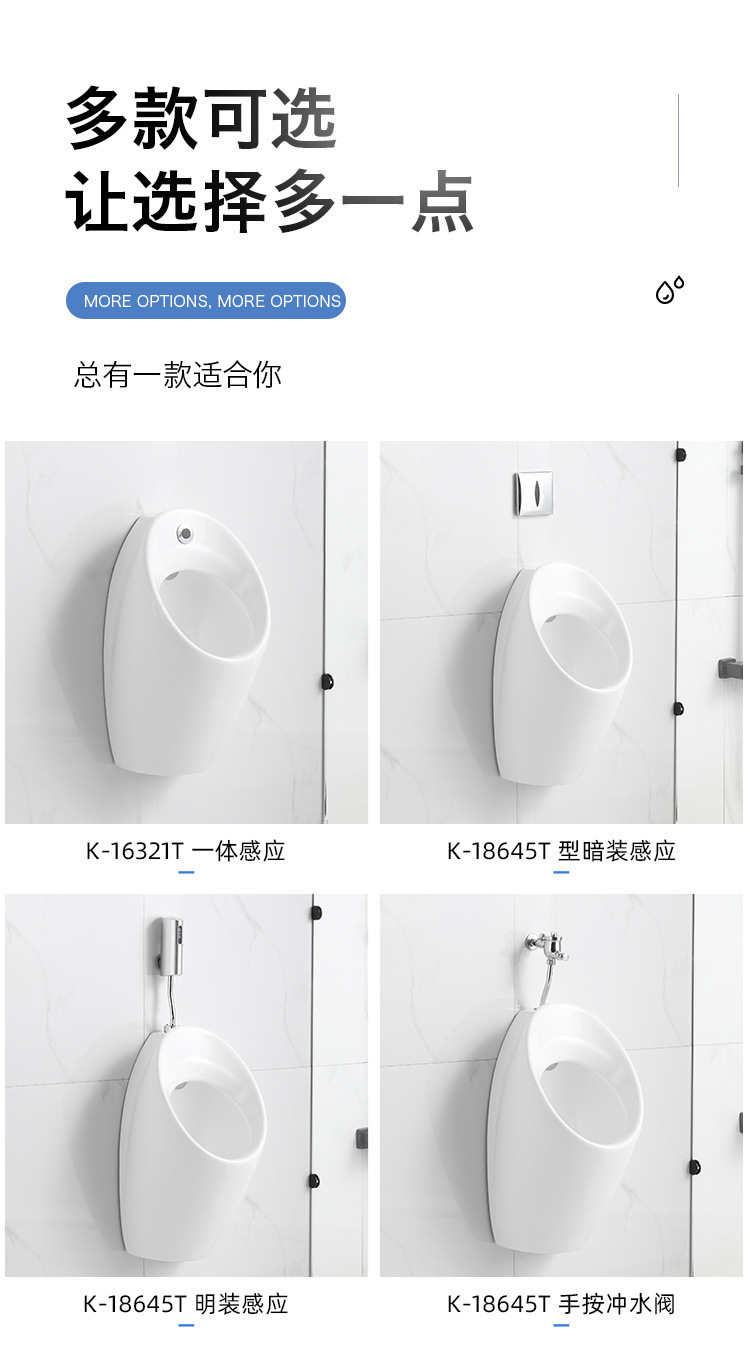 多款可选
让选择多一点

MORE OPTIONS, MORE OPTIONS

总有一款适合你

K-16321T 一体感应

K-18645T 型暗装感应

K-18645T 明装感应

K-18645T 手按冲水阀