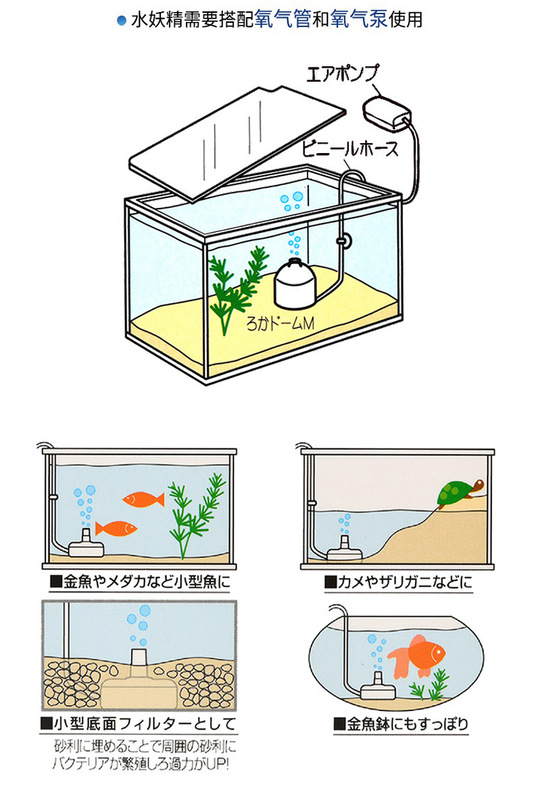 ● 水妖精需要搭配氧气管和氧气泵使用

エアポンプ

ビニールホース

ろかドームM

■金魚やメダカなど小型魚に

■カメやザリガニなどに

■小型底面フィルターとして

砂利に埋めることで周囲の砂利にバクテリアが繁殖しろ過力がUP!

■金魚鉢にもすっぽり