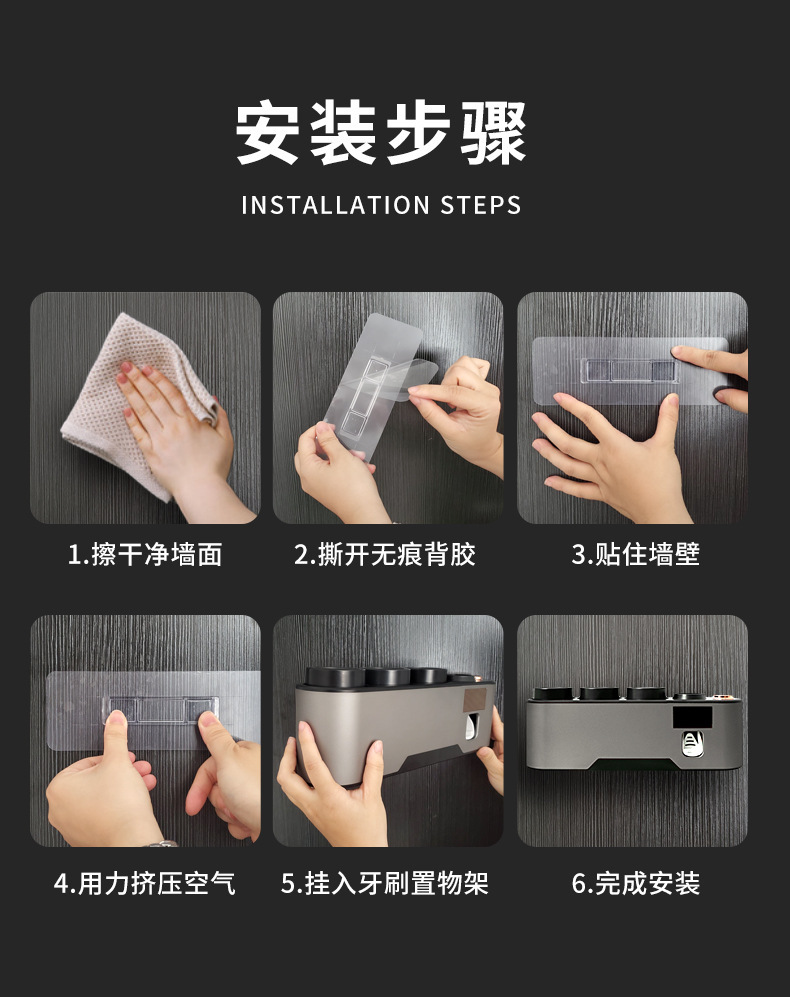 安装步骤

INSTALLATION STEPS

1.擦干净墙面

2.撕开无痕背胶

3.贴住墙壁

4.用力挤压空气

5.挂入牙刷置物架

6.完成安装