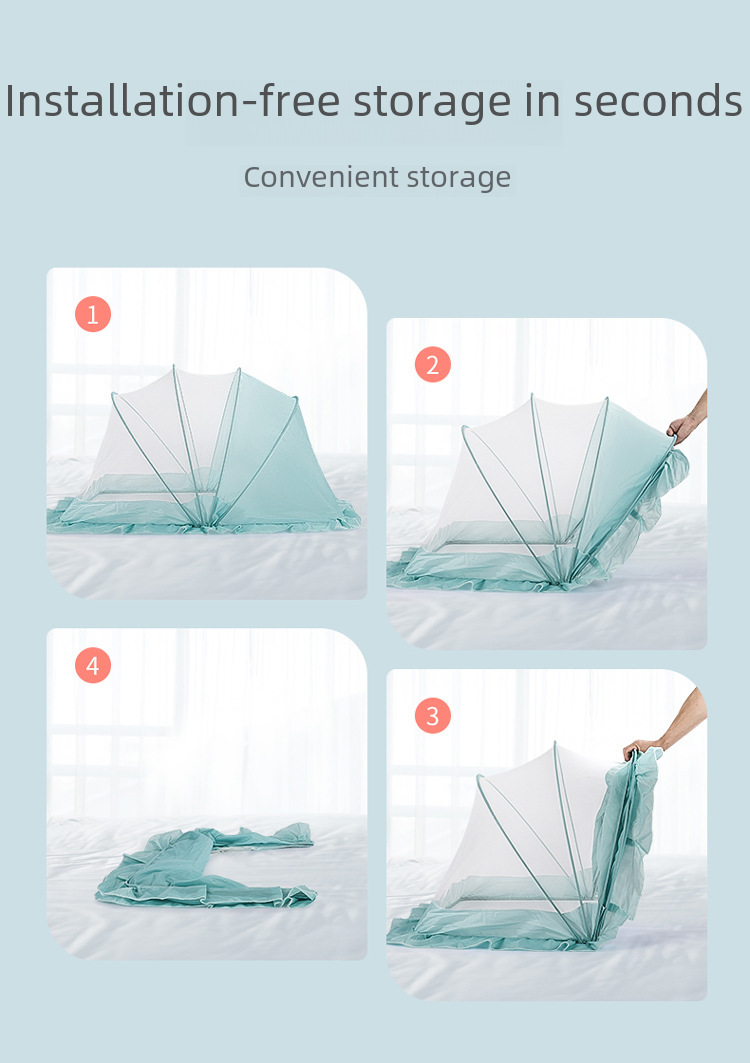 Installation-free storage in seconds

Convenient storage

1

2

4

3