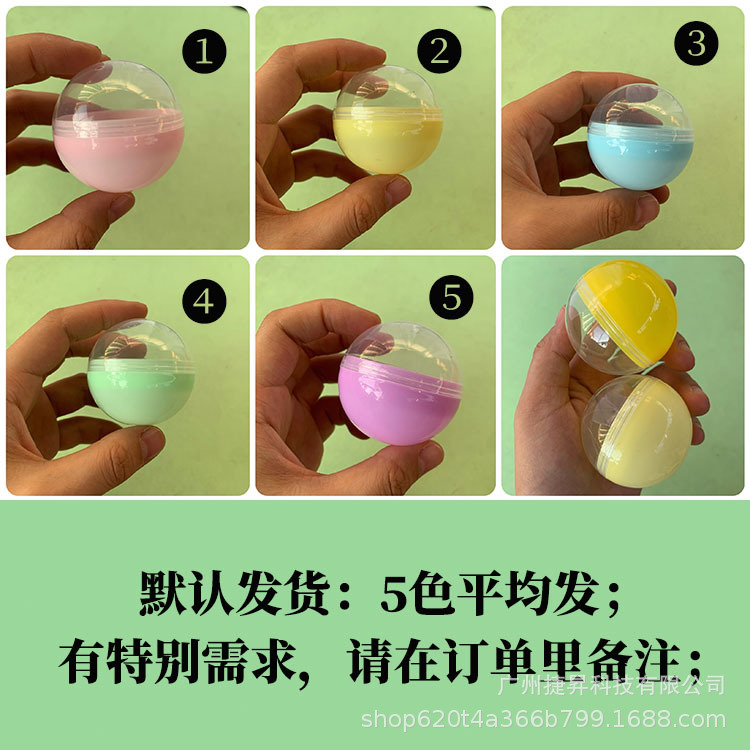 1

2

3

4

5

默认发货：5色平均发；
有特别需求，请在订单里备注；

广州捷昇科技有限公司
shop620t4a366b799.1688.com