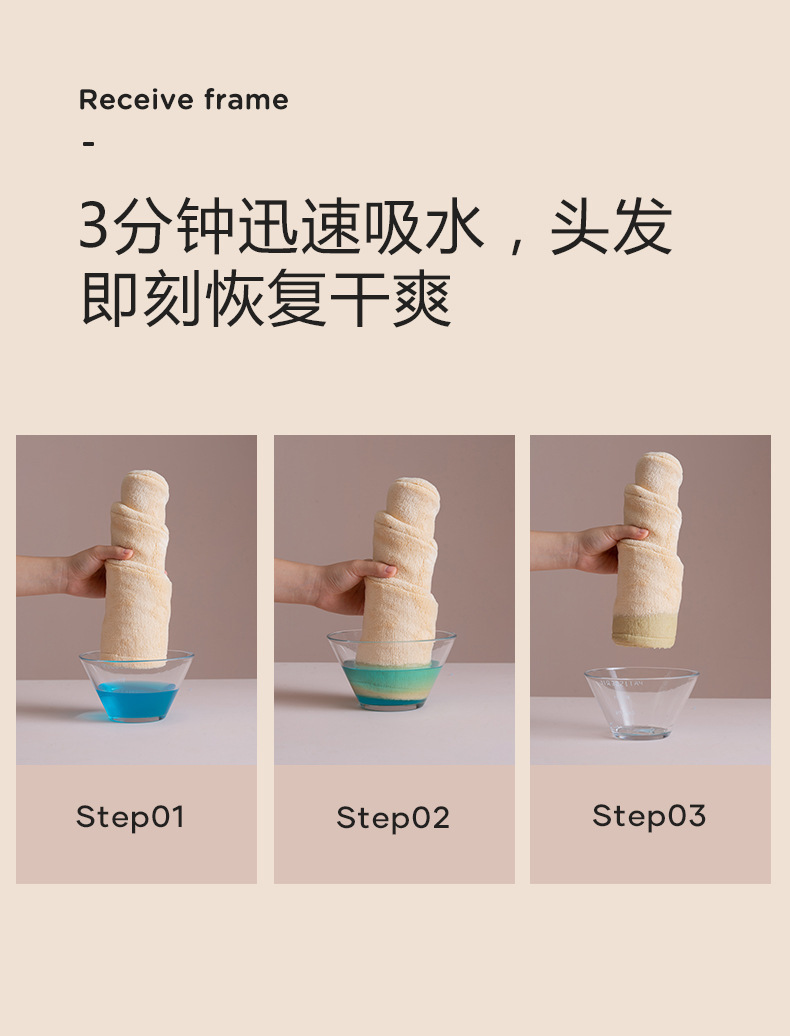 Receive frame

-

3分钟迅速吸水，头发即刻恢复干爽

Step01

Step02

Step03