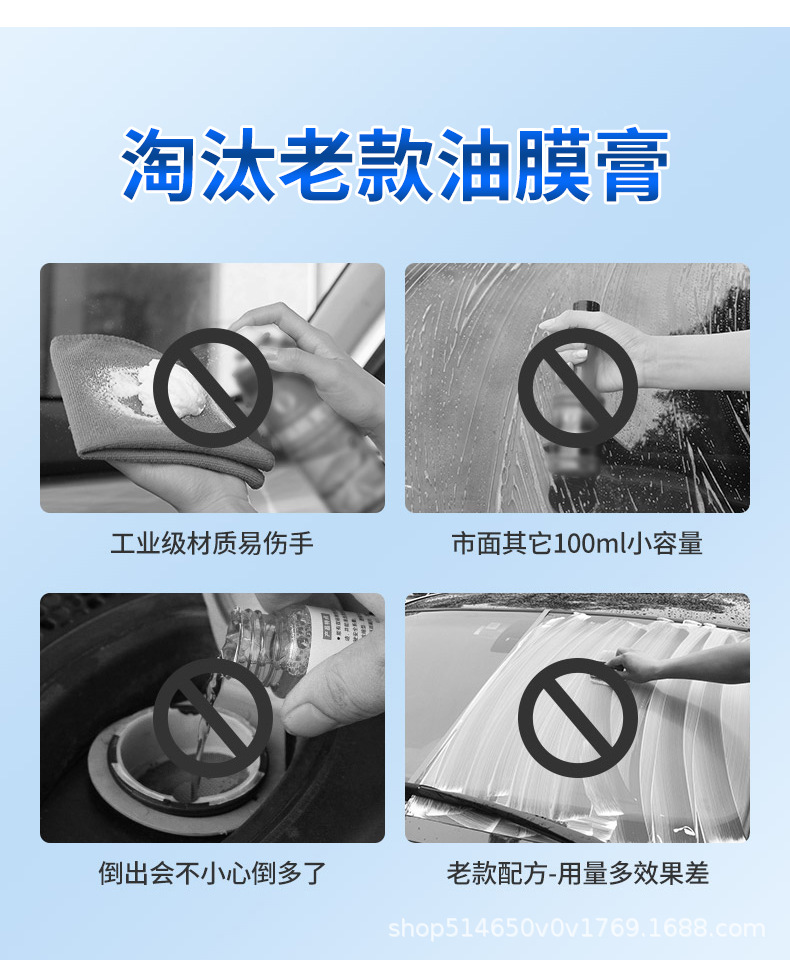 淘汰老款油膜膏

工业级材质易伤手

市面其它100ml小容量

倒出会不小心倒多了

老款配方-用量多效果差

shop514650v0v1769.1688.com