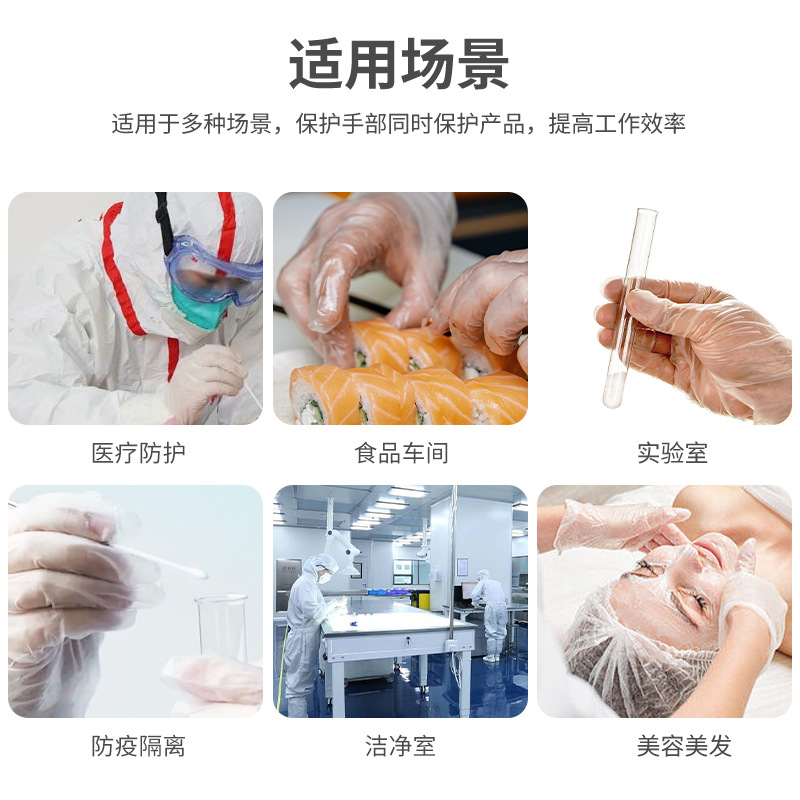 适用场景

适用于多种场景，保护手部同时保护产品，提高工作效率

医疗防护

食品车间

实验室

防疫隔离

洁净室

美容美发