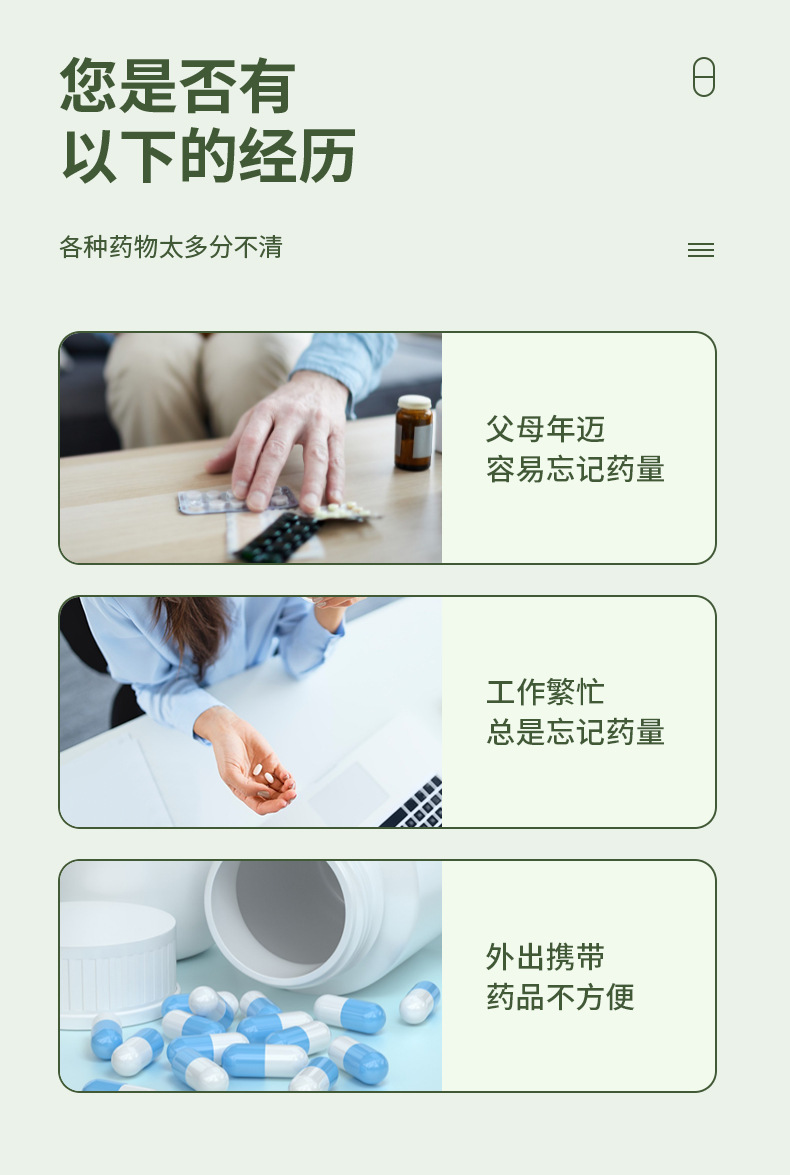 您是否有
以下的经历

各种药物太多分不清

父母年迈
容易忘记药量

工作繁忙
总是忘记药量

外出携带
药品不方便