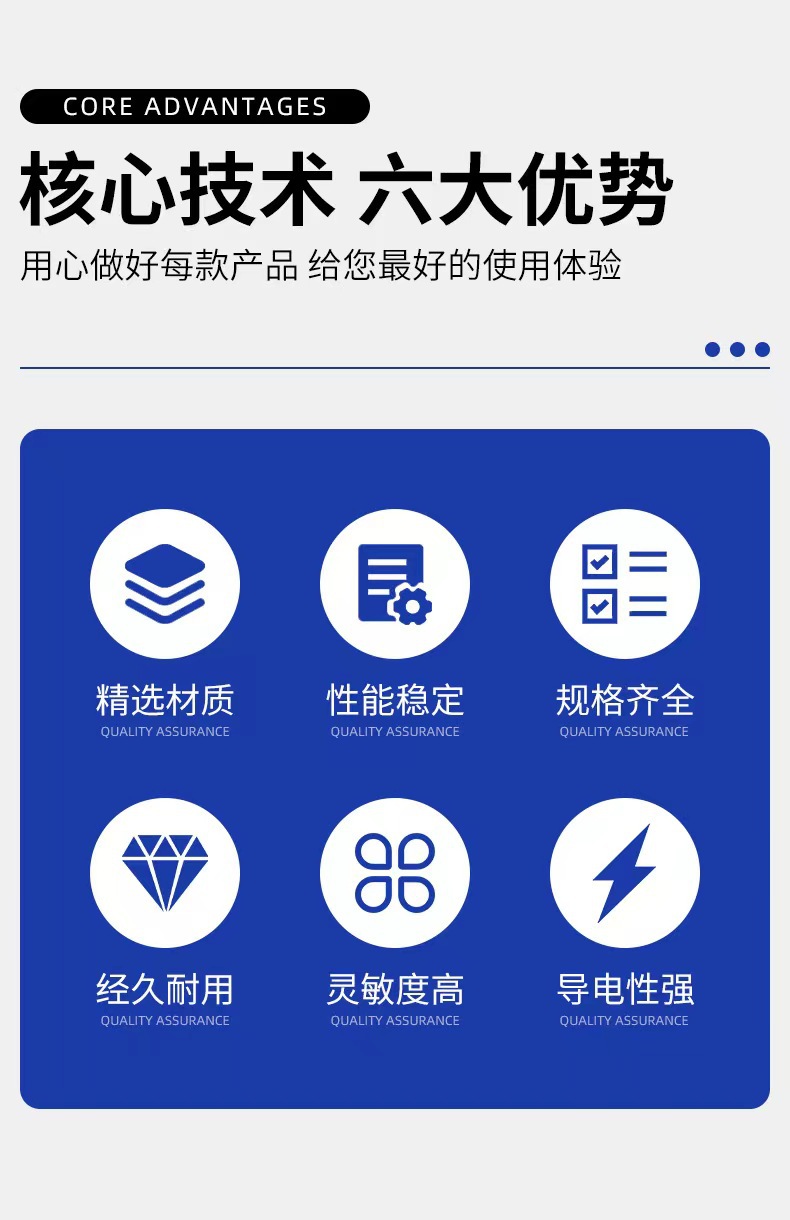 CORE ADVANTAGES

核心技术 六大优势

用心做好每款产品 给您最好的使用体验

精选材质
QUALITY ASSURANCE

性能稳定
QUALITY ASSURANCE

规格齐全
QUALITY ASSURANCE

经久耐用
QUALITY ASSURANCE

灵敏度高
QUALITY ASSURANCE

导电性强
QUALITY ASSURANCE