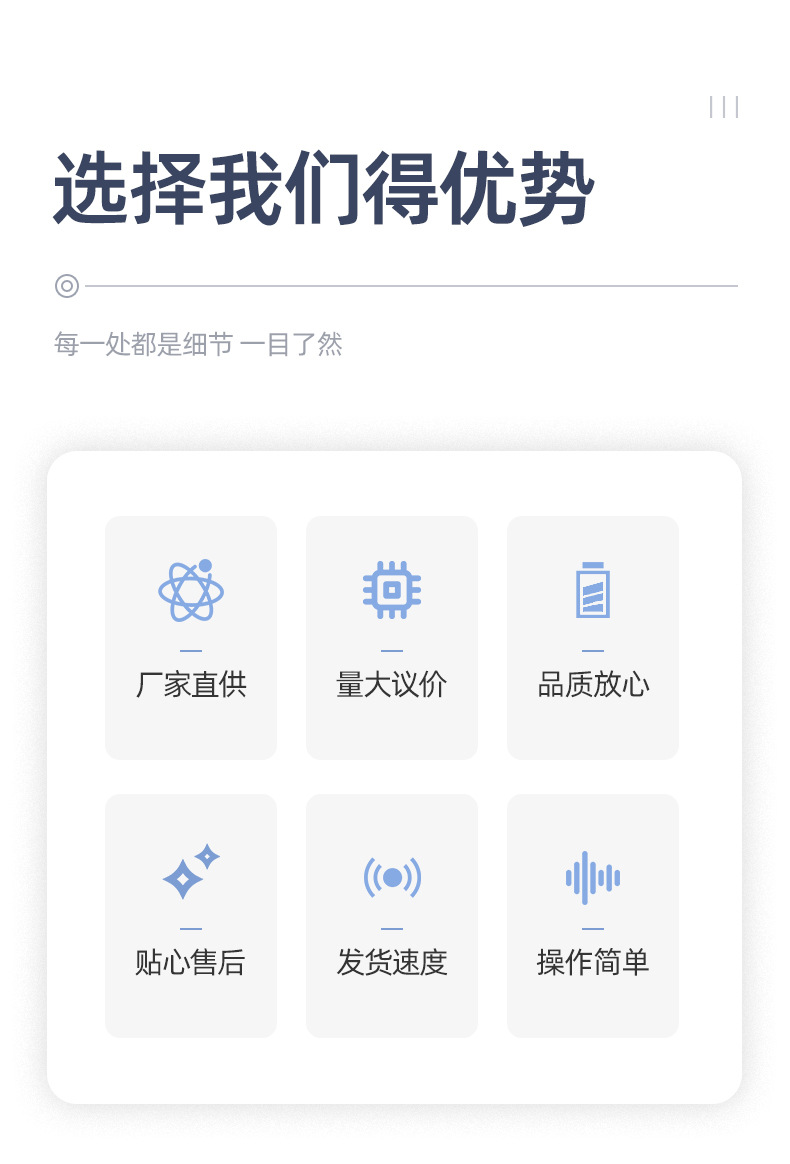 选择我们得优势

每一处都是细节 一目了然

厂家直供

量大议价

品质放心

贴心售后

发货速度

操作简单