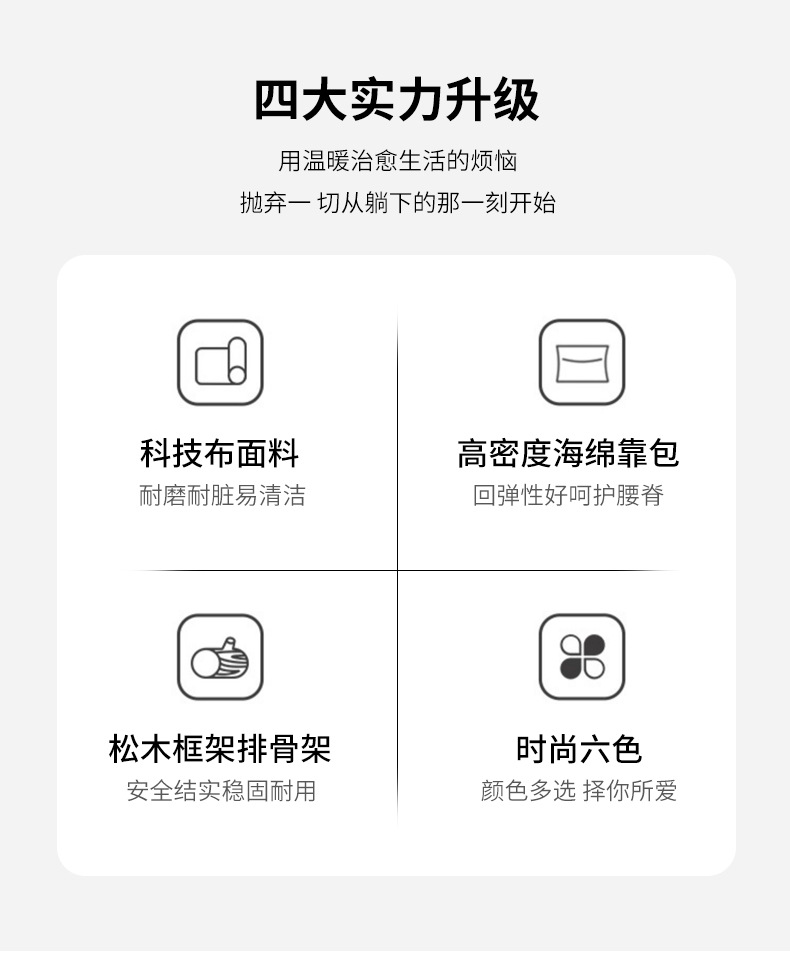 四大实力升级

用温暖治愈生活的烦恼
抛弃一 切从躺下的那一刻开始

科技布面料
耐磨耐脏易清洁

高密度海绵靠包
回弹性好呵护腰脊

松木框架排骨架
安全结实稳固耐用

时尚六色
颜色多选 择你所爱