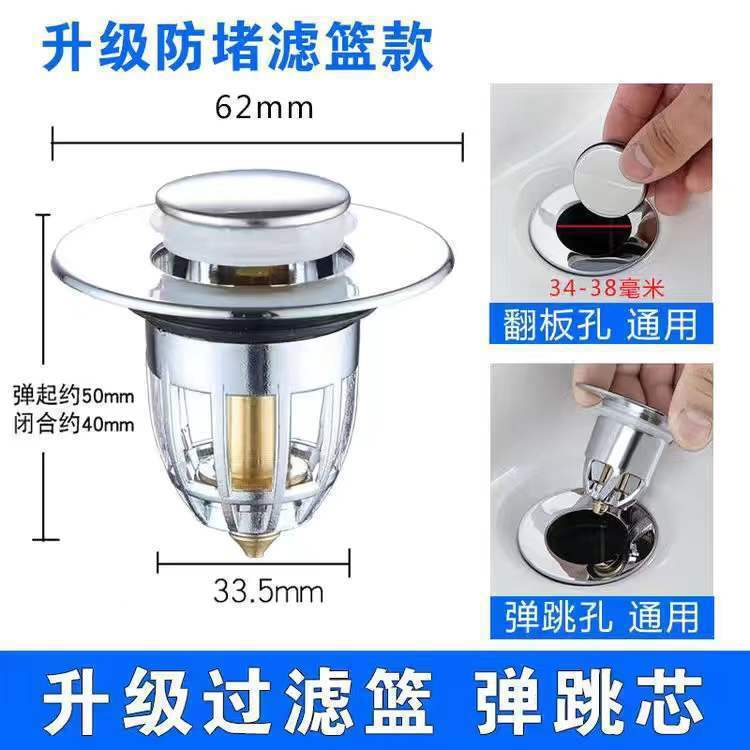 升级防堵滤篮款

62mm

弹起约50mm
闭合约40mm

33.5mm

34-38毫米

翻板孔 通用

弹跳孔 通用

升级过滤篮 弹跳芯