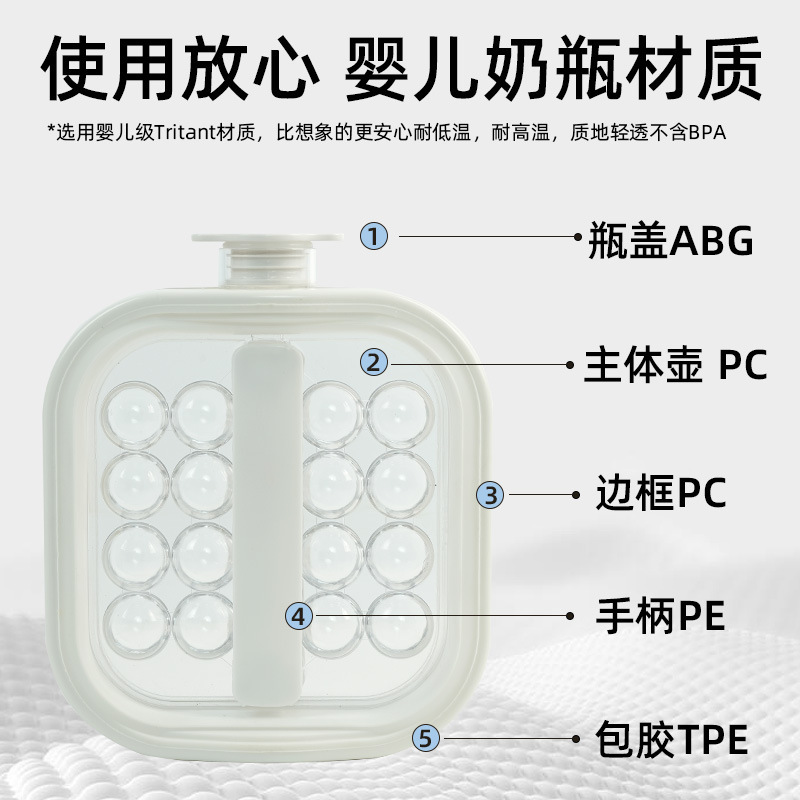 使用放心 婴儿奶瓶材质

*选用婴儿级Tritant材质，比想象的更安心耐低温，耐高温，质地轻透不含BPA

1 瓶盖ABG

2 主体壶 PC

3 边框PC

4 手柄PE

5 包胶TPE