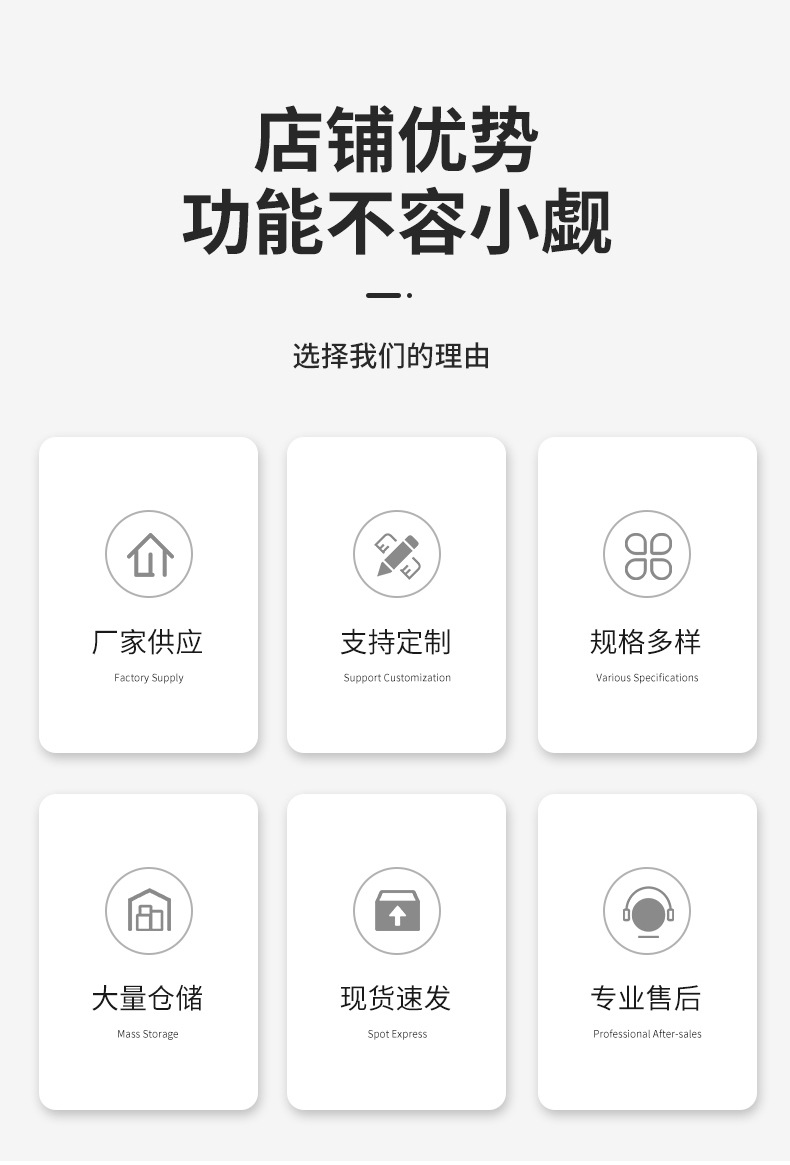 店铺优势
功能不容小觑

选择我们的理由

厂家供应
Factory Supply

支持定制
Support Customization

规格多样
Various Specifications

大量仓储
Mass Storage

现货速发
Spot Express

专业售后
Professional After-sales