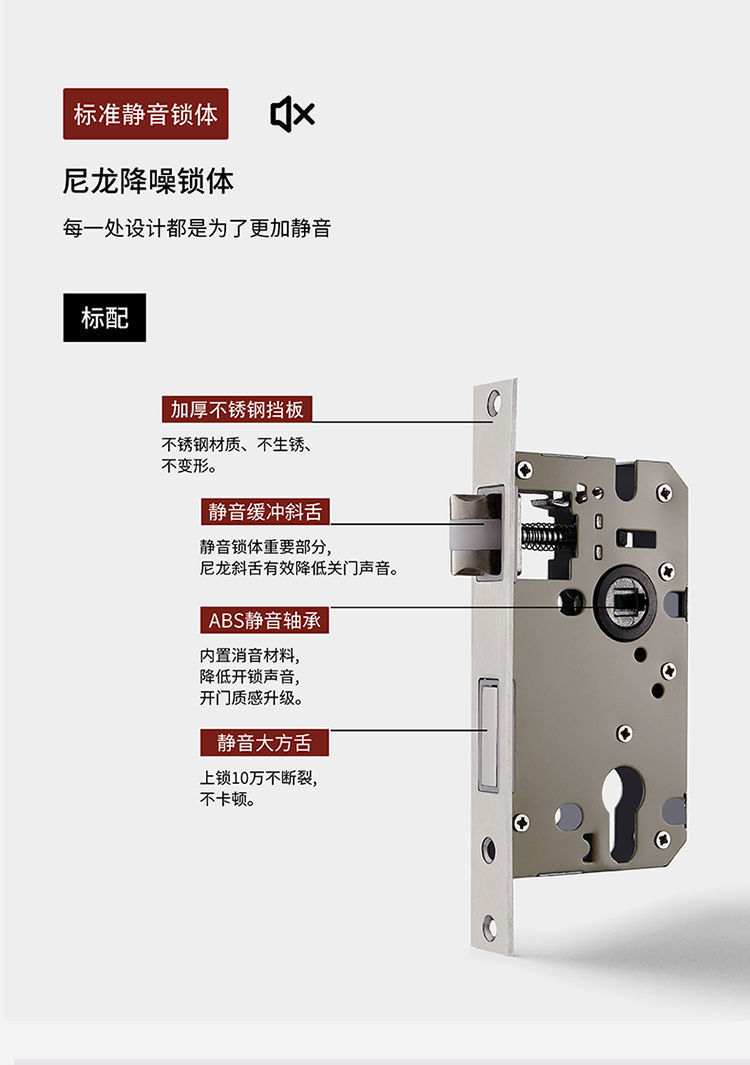 标准静音锁体

尼龙降噪锁体

每一处设计都是为了更加静音

标配

加厚不锈钢挡板

不锈钢材质、不生锈、不变形。

静音缓冲斜舌

静音锁体重要部分，尼龙斜舌有效降低关门声音。

ABS静音轴承

内置消音材料，降低开锁声音，开门质感升级。

静音大方舌

上锁10万不断裂，不卡顿。