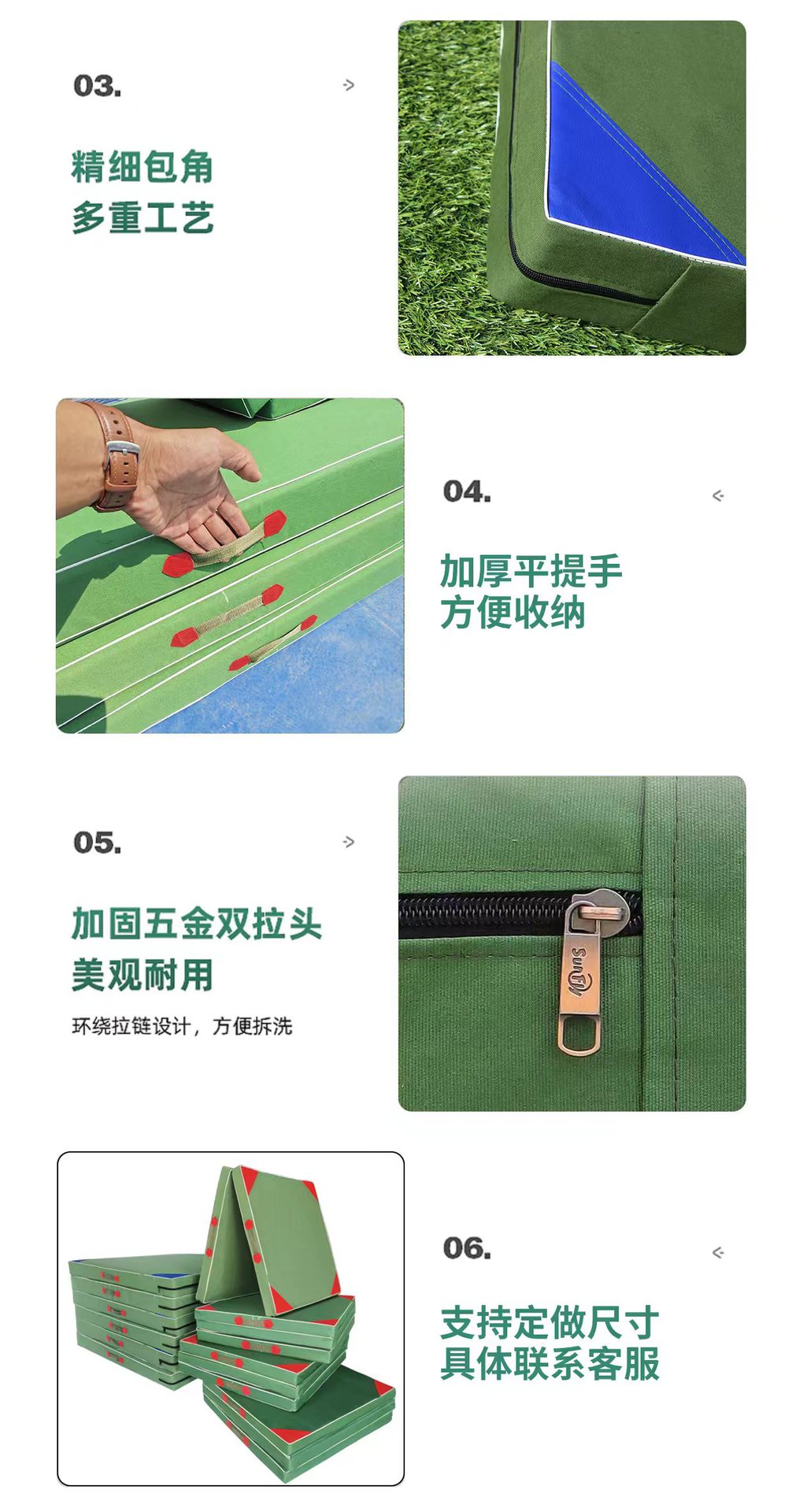 03.

精细包角
多重工艺

04.

加厚平提手
方便收纳

05.

加固五金双拉头
美观耐用

环绕拉链设计，方便拆洗

SunFly

06.

支持定做尺寸
具体联系客服