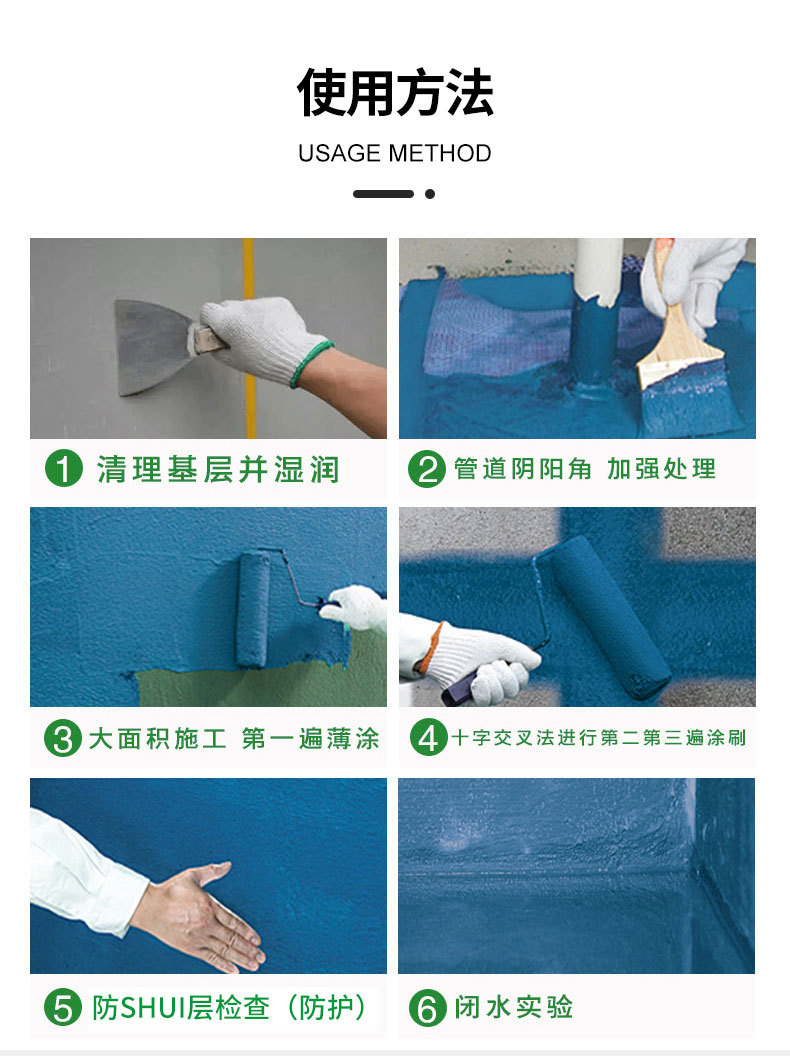 使用方法

USAGE METHOD

1 清理基层并湿润

2 管道阴阳角 加强处理

3 大面积施工 第一遍薄涂

4 十字交叉法进行第二第三遍涂刷

5 防SHUI层检查（防护）

6 闭水实验