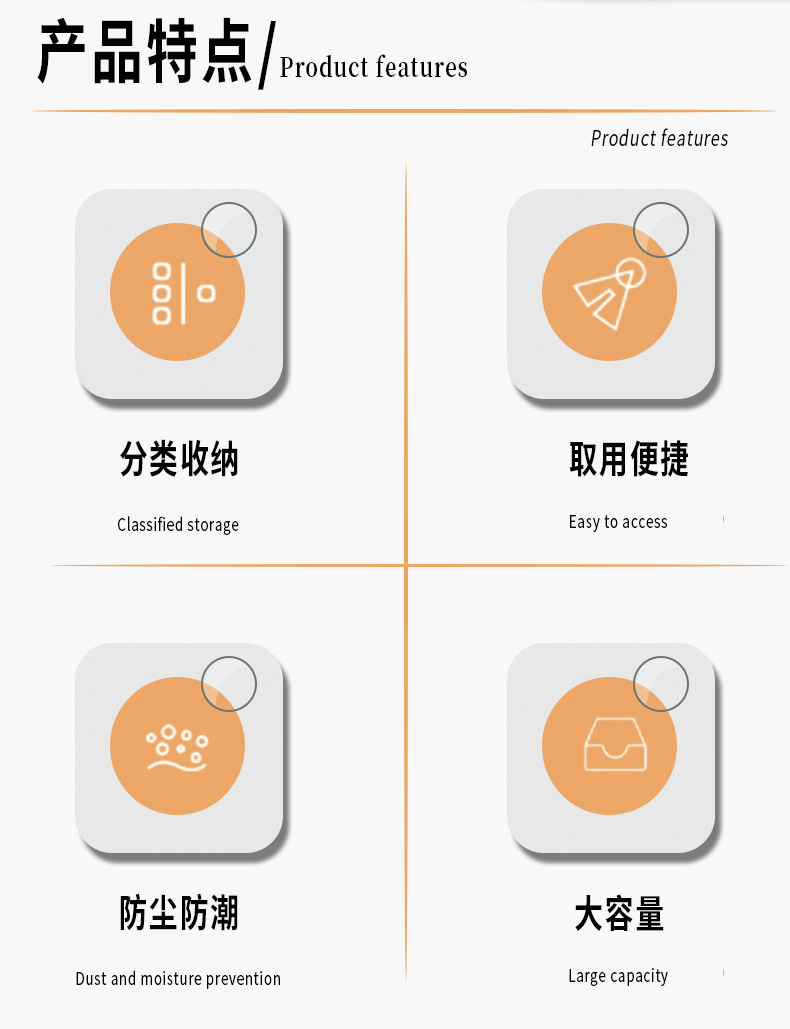 产品特点/Product features

Product features

分类收纳

Classified storage

取用便捷

Easy to access

防尘防潮

Dust and moisture prevention

大容量

Large capacity