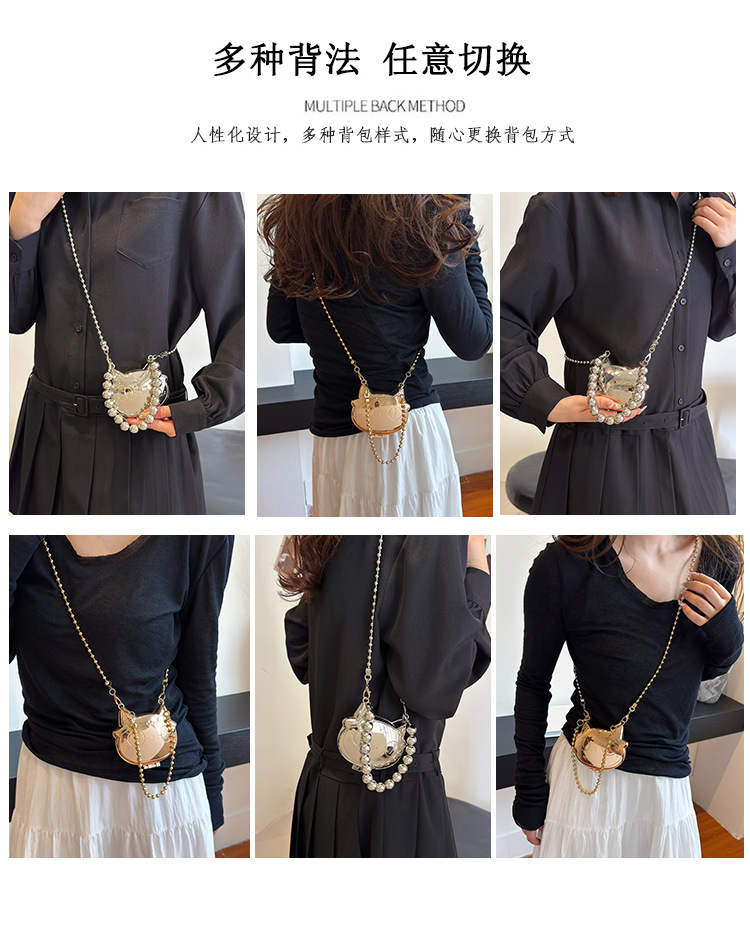 多种背法 任意切换

MULTIPLE BACK METHOD

人性化设计，多种背包样式，随心更换背包方式