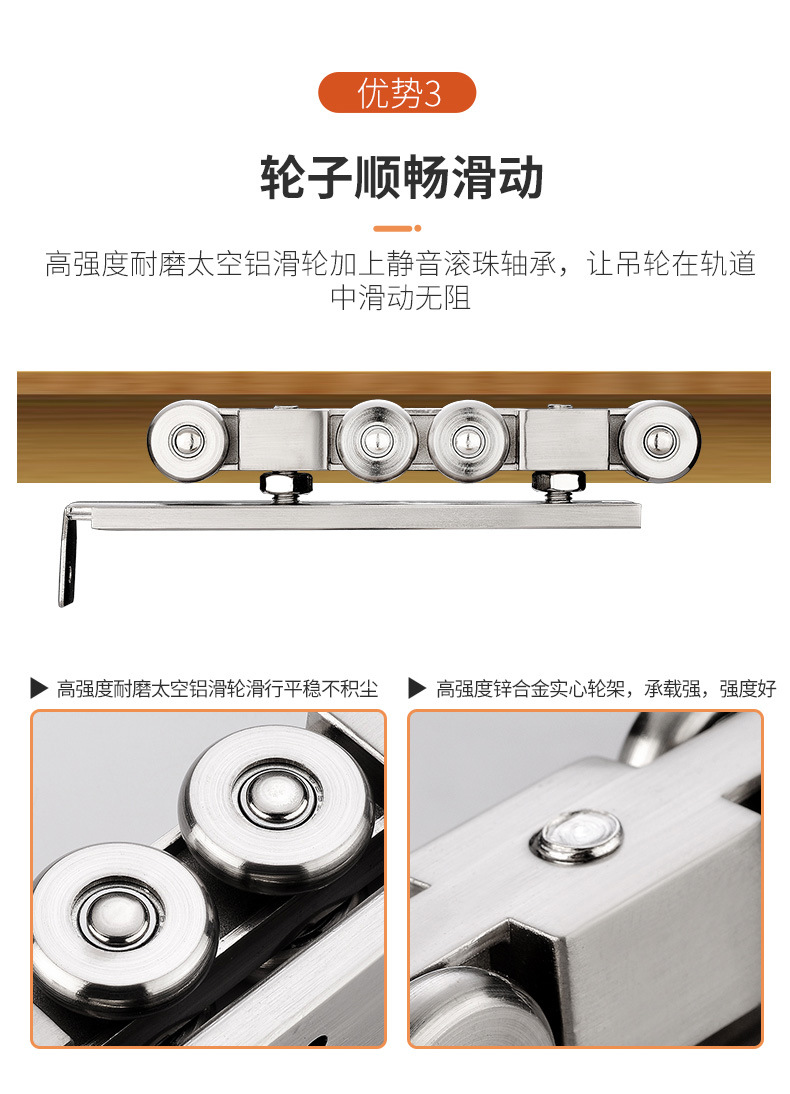 优势3

轮子顺畅滑动

高强度耐磨太空铝滑轮加上静音滚珠轴承，让吊轮在轨道中滑动无阻

▶ 高强度耐磨太空铝滑轮滑行平稳不积尘

▶ 高强度锌合金实心轮架，承载强，强度好