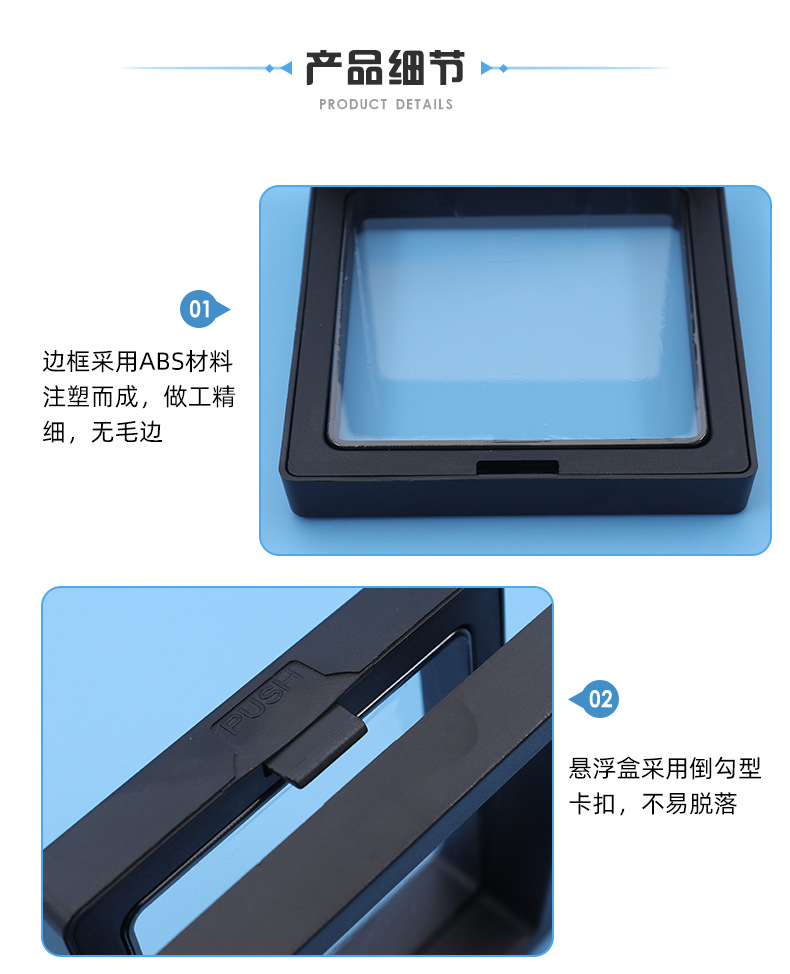 产品细节
PRODUCT DETAILS

01

边框采用ABS材料注塑而成，做工精细，无毛边

PUSH

02

悬浮盒采用倒勾型卡扣，不易脱落