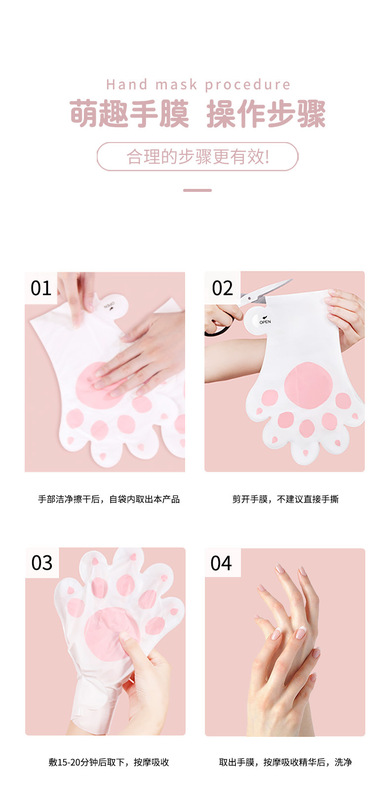 Hand mask procedure

萌趣手膜 操作步骤

合理的步骤更有效!

01

手部洁净擦干后，自袋内取出本产品

02

OPEN

剪开手膜，不建议直接手撕

03

敷15-20分钟后取下，按摩吸收

04

取出手膜，按摩吸收精华后，洗净