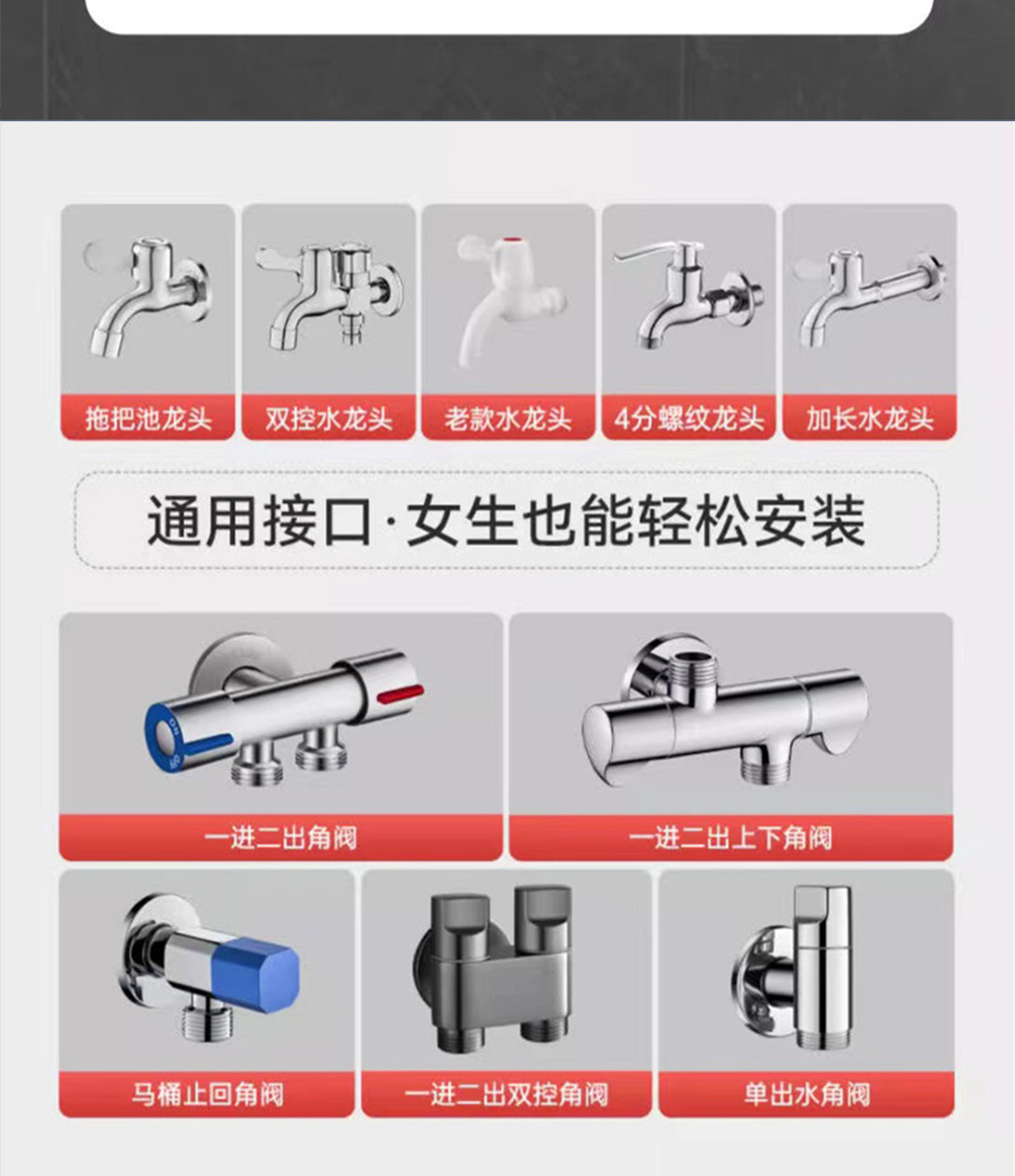 拖把池龙头

双控水龙头

老款水龙头

4分螺纹龙头

加长水龙头

通用接口·女生也能轻松安装

一进二出角阀

一进二出上下角阀

马桶止回角阀

一进二出双控角阀

单出水角阀