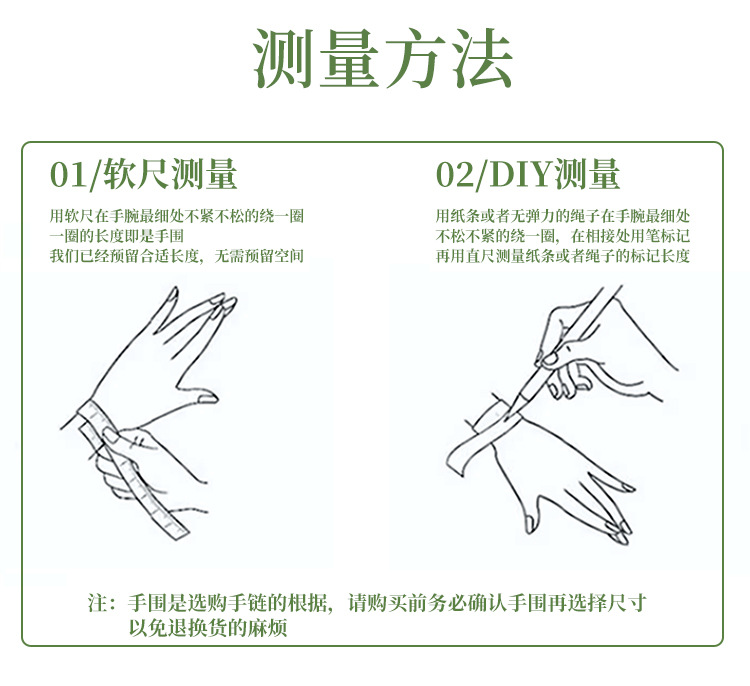 测量方法

01/软尺测量

用软尺在手腕最细处不紧不松的绕一圈
一圈的长度即是手围
我们已经预留合适长度，无需预留空间

02/DIY测量

用纸条或者无弹力的绳子在手腕最细处
不松不紧的绕一圈，在相接处用笔标记
再用直尺测量纸条或者绳子的标记长度

注：手围是选购手链的根据，请购买前务必确认手围再选择尺寸
以免退换货的麻烦