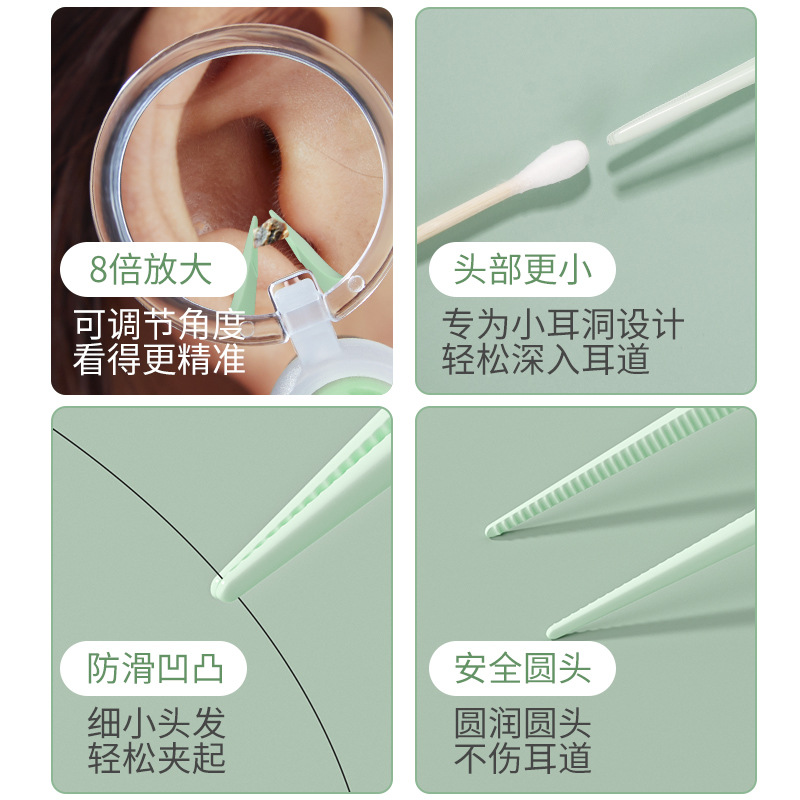 8倍放大

可调节角度
看得更精准

头部更小

专为小耳洞设计
轻松深入耳道

防滑凹凸

细小头发
轻松夹起

安全圆头

圆润圆头
不伤耳道