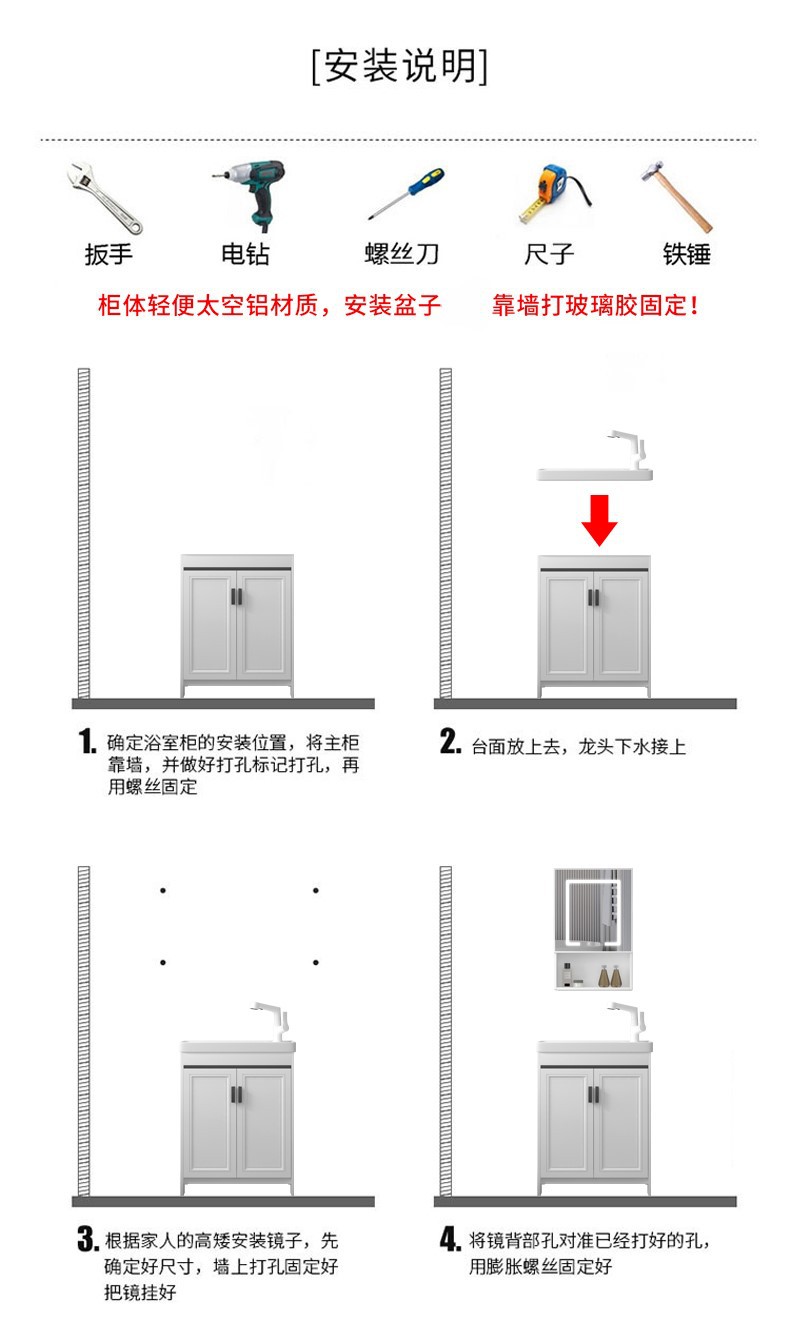 [安装说明]

扳手
电钻
螺丝刀
尺子
铁锤

柜体轻便太空铝材质，安装盆子 靠墙打玻璃胶固定！

1. 确定浴室柜的安装位置，将主柜靠墙，并做好打孔标记打孔，再用螺丝固定

2. 台面放上去，龙头下水接上

3. 根据家人的高矮安装镜子，先确定好尺寸，墙上打孔固定好把镜挂好

4. 将镜背部孔对准已经打好的孔，用膨胀螺丝固定好