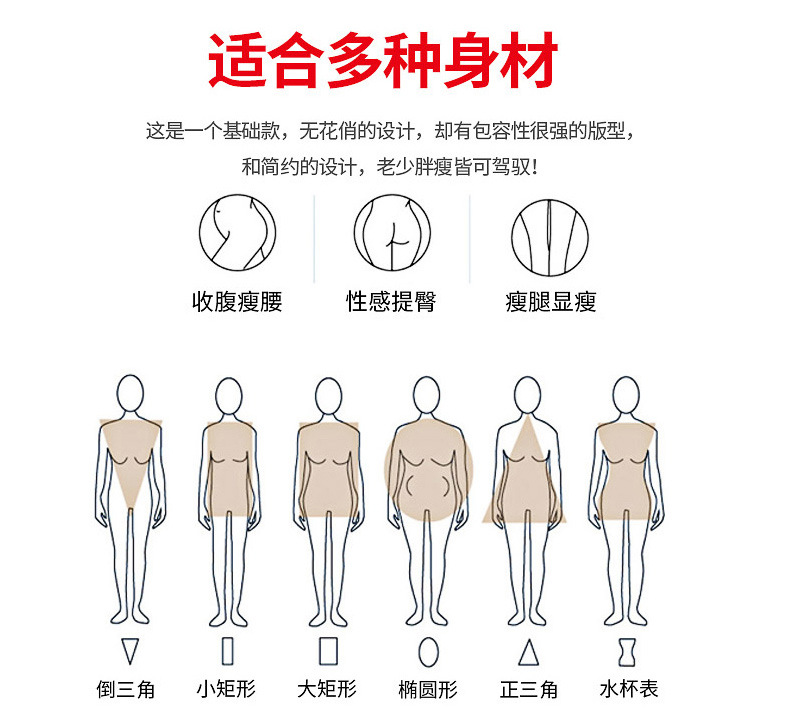 适合多种身材

这是一个基础款，无花俏的设计，却有包容性很强的版型，和简约的设计，老少胖瘦皆可驾驭！

收腹瘦腰
性感提臀
瘦腿显瘦

倒三角
小矩形
大矩形
椭圆形
正三角
水杯表