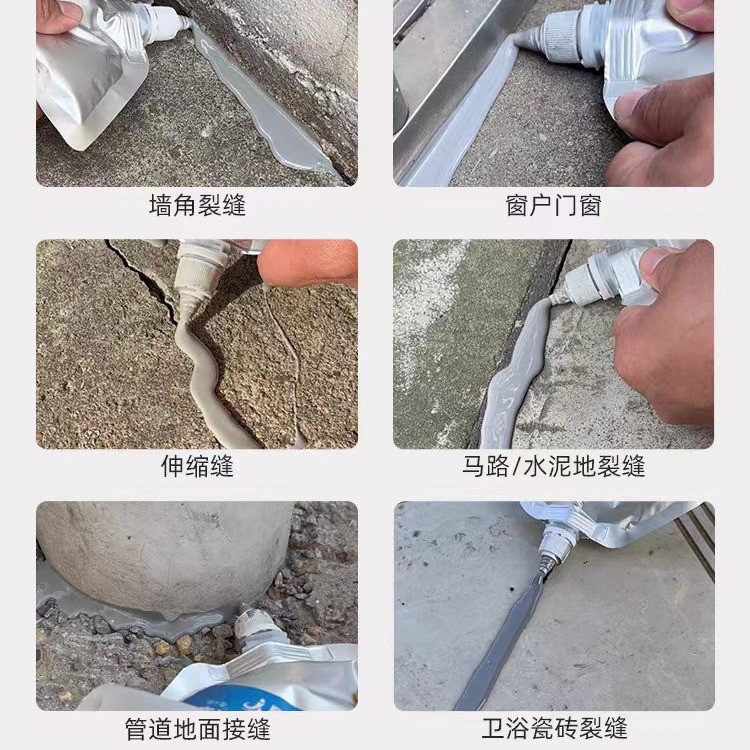 墙角裂缝

窗户门窗

伸缩缝

马路/水泥地裂缝

管道地面接缝

卫浴瓷砖裂缝