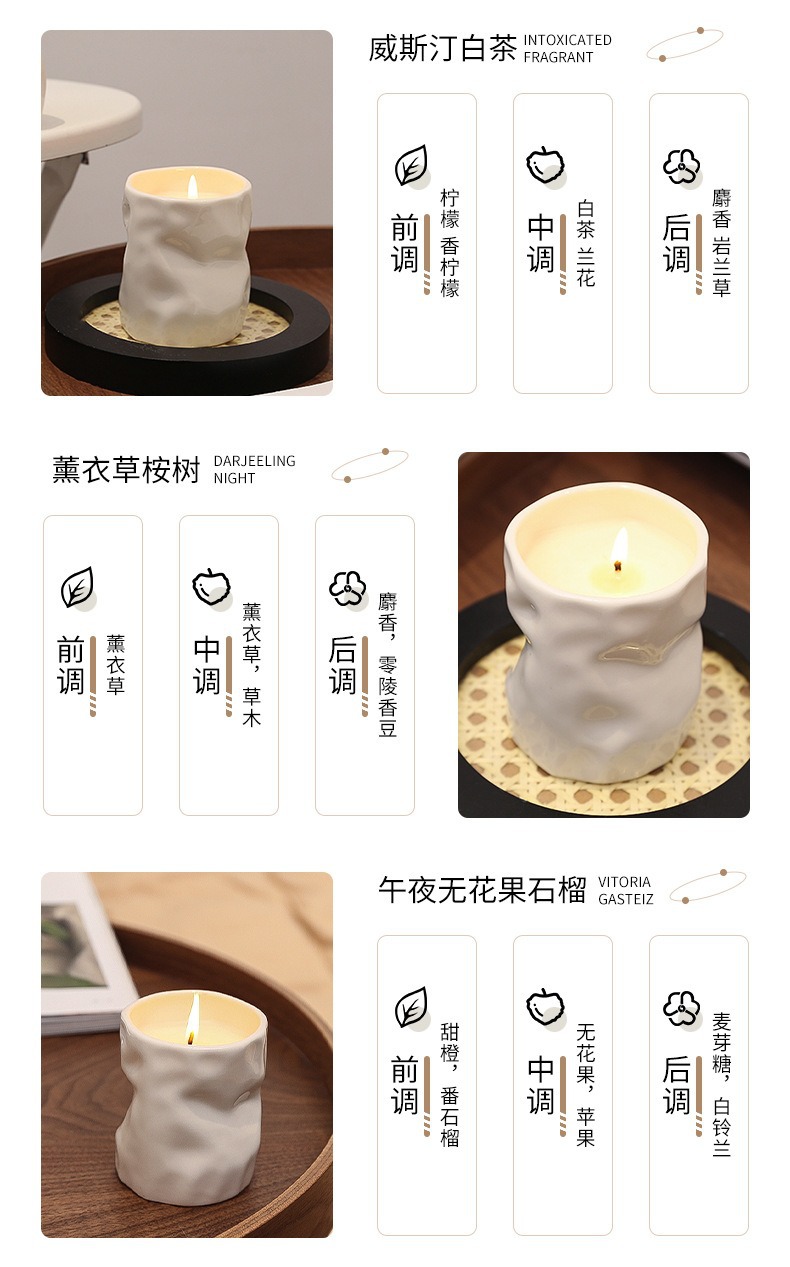 威斯汀白茶 INTOXICATED FRAGRANT

前调 柠檬 香柠檬

中调 白茶 兰花

后调 麝香 岩兰草

薰衣草桉树 DARJEELING NIGHT

前调 薰衣草

中调 薰衣草，草木

后调 麝香，零陵香豆

午夜无花果石榴 VITORIA GASTEIZ

前调 甜橙，番石榴

中调 无花果，苹果

后调 麦芽糖，白铃兰