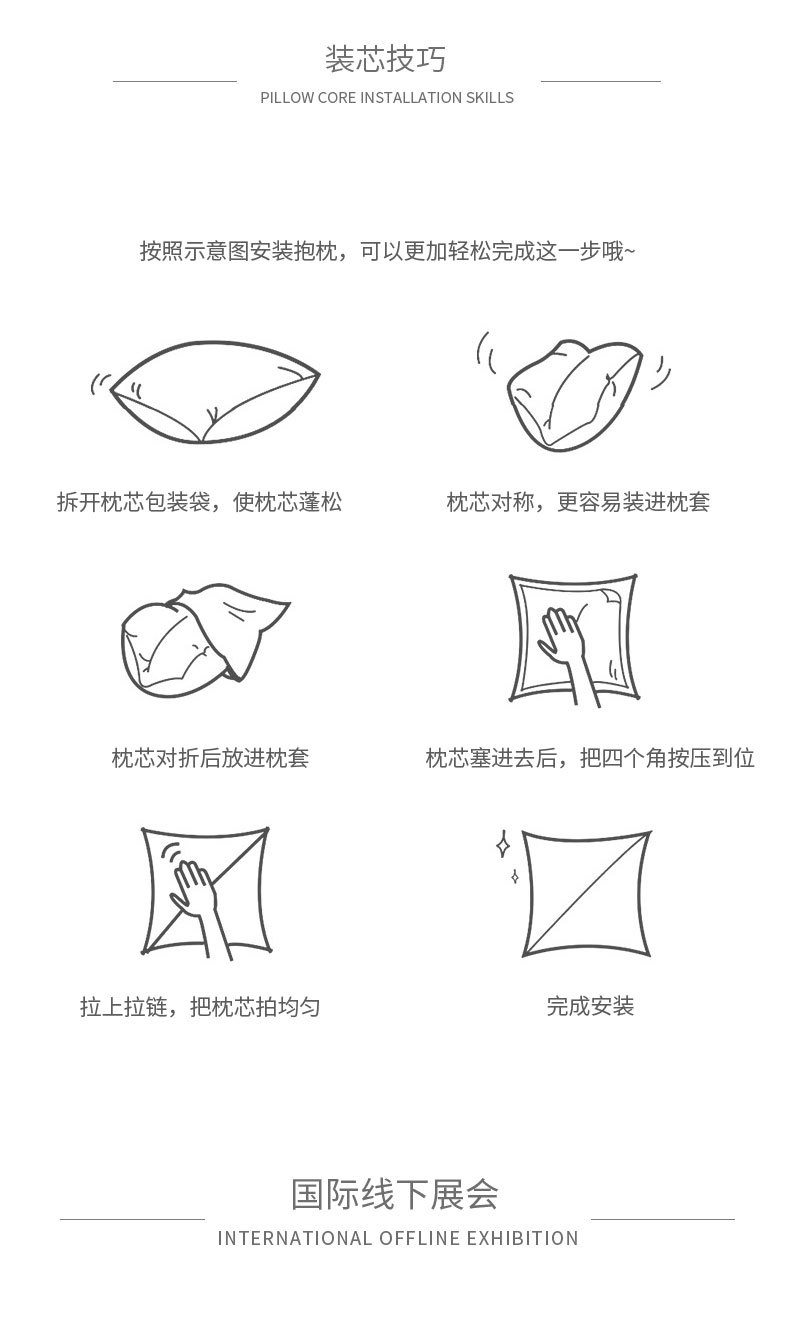 装芯技巧
PILLOW CORE INSTALLATION SKILLS

按照示意图安装抱枕，可以更加轻松完成这一步哦~

拆开枕芯包装袋，使枕芯蓬松

枕芯对称，更容易装进枕套

枕芯对折后放进枕套

枕芯塞进去后，把四个角按压到位

拉上拉链，把枕芯拍均匀

完成安装

国际线下展会
INTERNATIONAL OFFLINE EXHIBITION