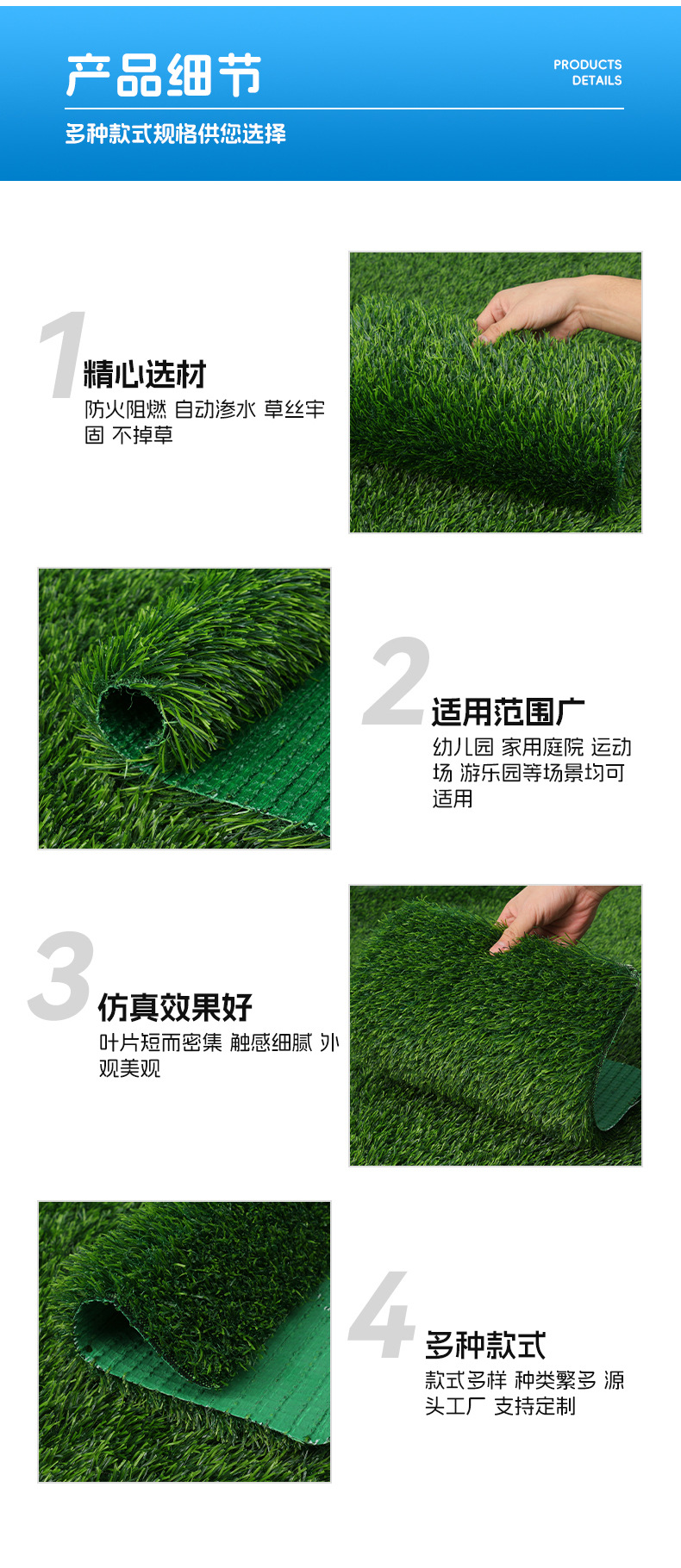 产品细节

PRODUCTS DETAILS

多种款式规格供您选择

1

精心选材

防火阻燃 自动渗水 草丝牢固 不掉草

2

适用范围广

幼儿园 家用庭院 运动场 游乐园等场景均可适用

3

仿真效果好

叶片短而密集 触感细腻 外观美观

4

多种款式

款式多样 种类繁多 源头工厂 支持定制