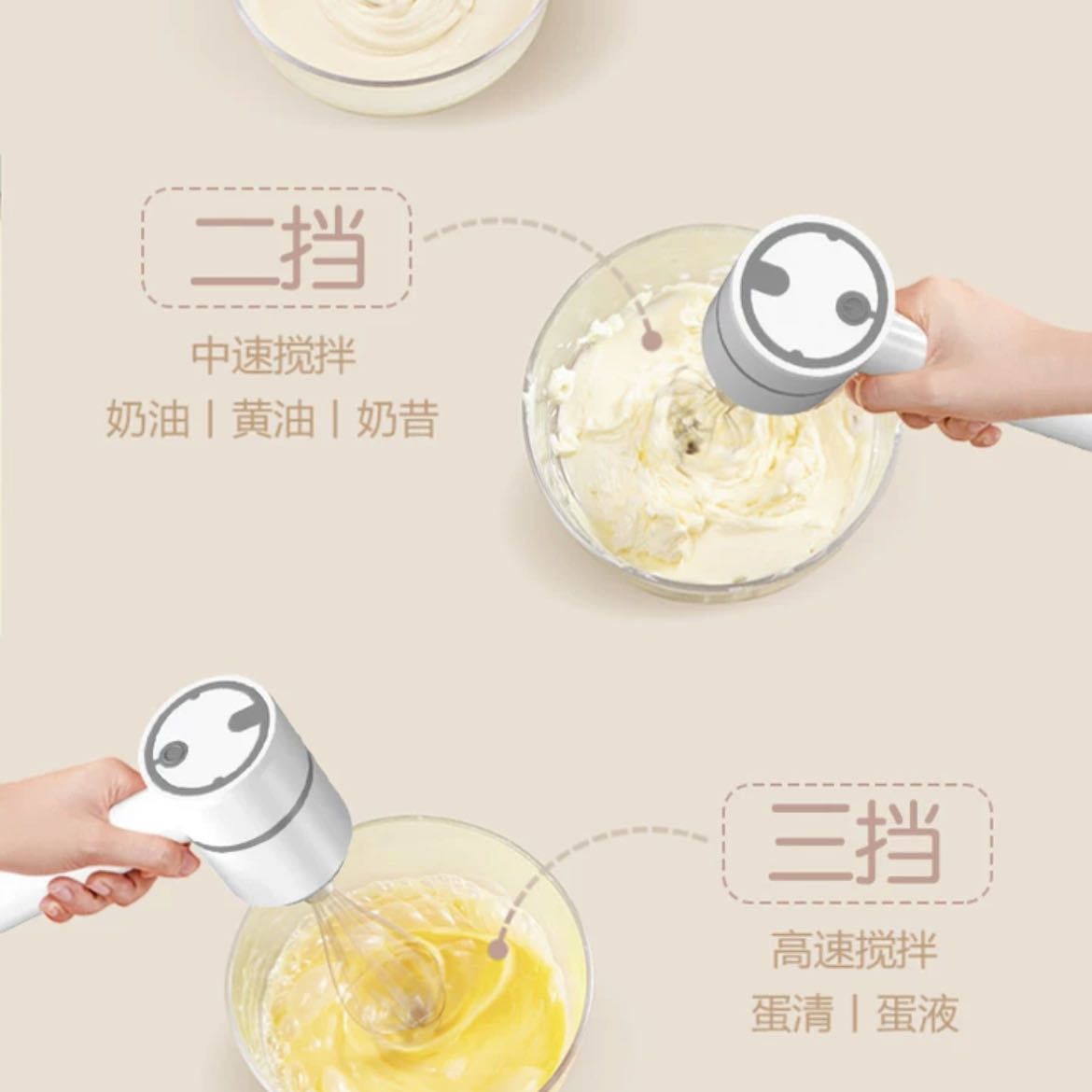 二挡

中速搅拌

奶油 | 黄油 | 奶昔

三挡

高速搅拌

蛋清 | 蛋液