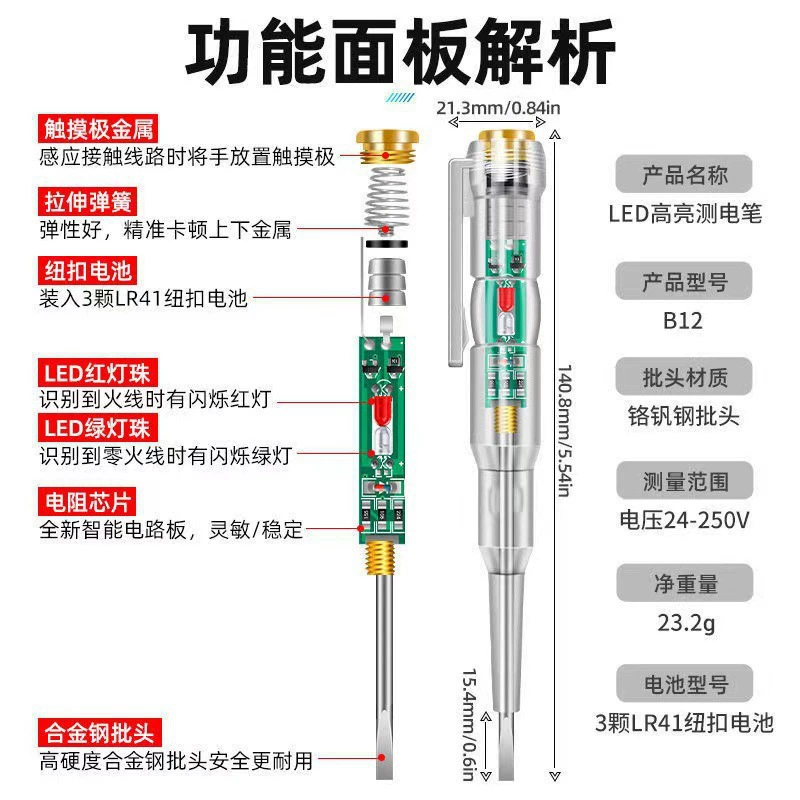 功能面板解析

触摸极金属
感应接触线路时将手放置触摸极

拉伸弹簧
弹性好，精准卡顿上下金属

纽扣电池
装入3颗LR41纽扣电池

LED红灯珠
识别到火线时有闪烁红灯

LED绿灯珠
识别到零火线时有闪烁绿灯

电阻芯片
全新智能电路板，灵敏/稳定

合金钢批头
高硬度合金钢批头安全更耐用

21.3mm/0.84in

140.8mm/5.54in

15.4mm/0.6in

产品名称
LED高亮测电笔

产品型号
B12

批头材质
铬钒钢批头

测量范围
电压24-250V

净重量
23.2g

电池型号
3颗LR41纽扣电池