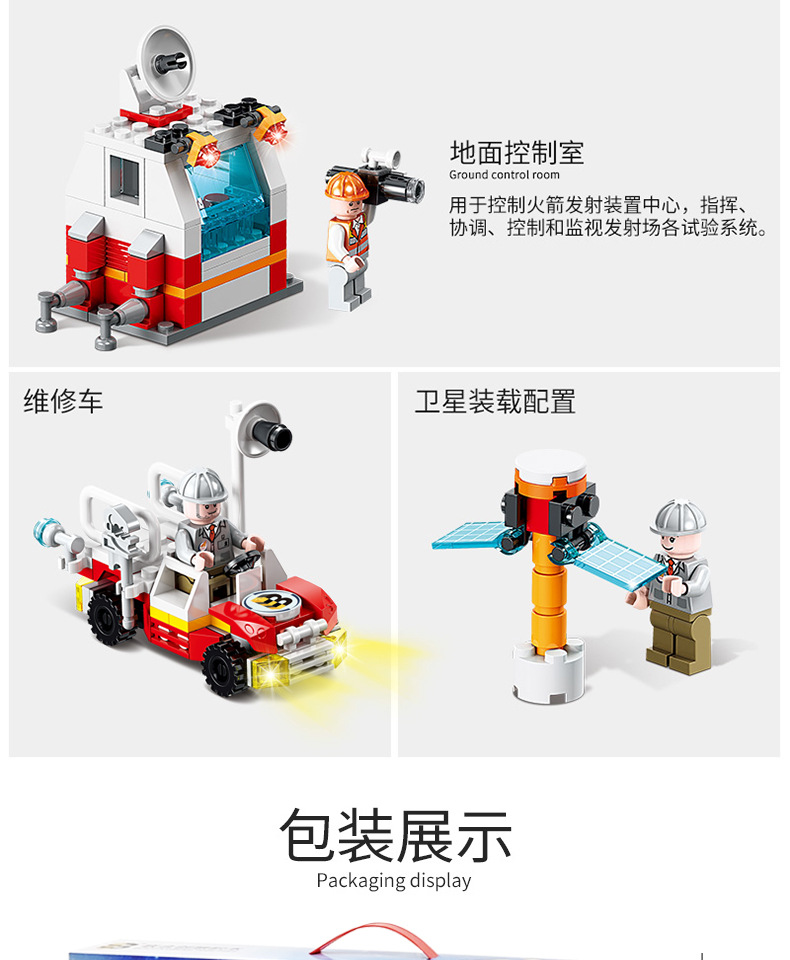 地面控制室
Ground control room
用于控制火箭发射装置中心，指挥、协调、控制和监视发射场各试验系统。

维修车

卫星装载配置

包装展示
Packaging display