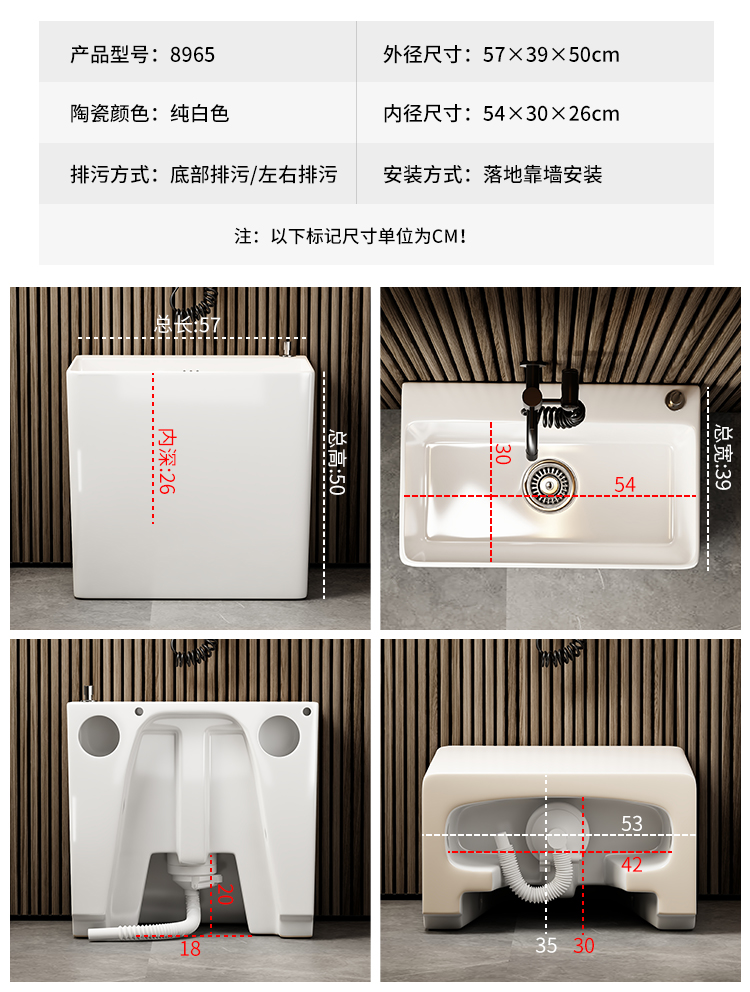 | 产品型号：8965 | 外径尺寸：57×39×50cm |
|---|---|
| 陶瓷颜色：纯白色 | 内径尺寸：54×30×26cm |
| 排污方式：底部排污/左右排污 | 安装方式：落地靠墙安装 |

注：以下标记尺寸单位为CM！

总长:57
内深:26
总高:50

30
54
总宽:39

20
18

53
42
35
30