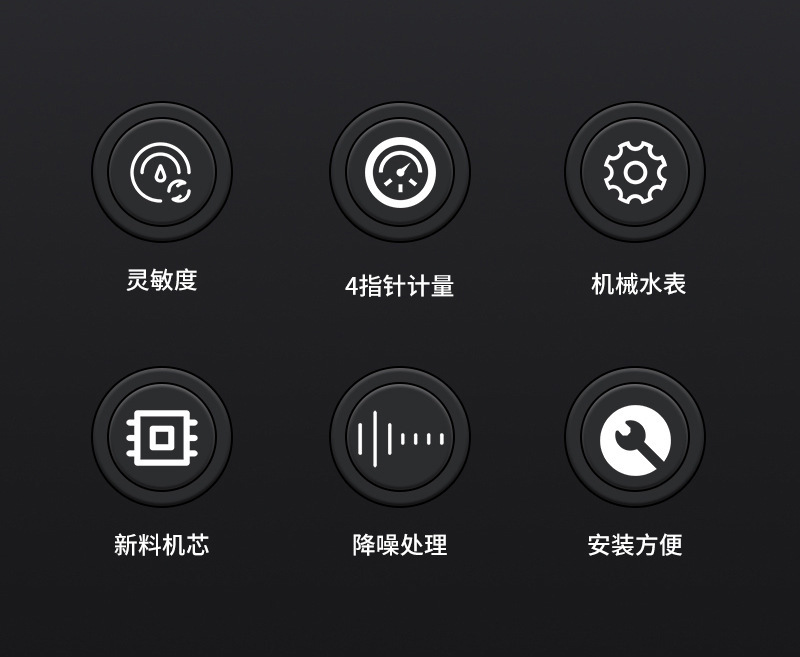 灵敏度

4指针计量

机械水表

新料机芯

降噪处理

安装方便