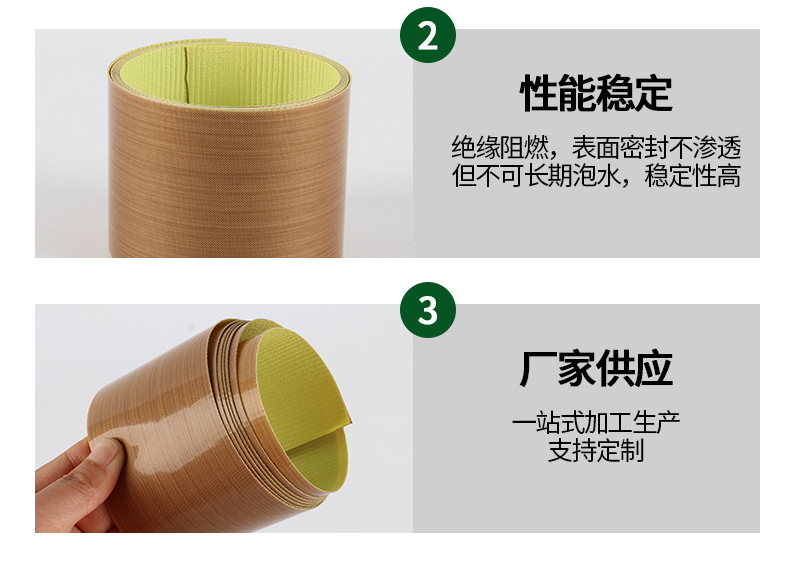 2

性能稳定

绝缘阻燃，表面密封不渗透
但不可长期泡水，稳定性高

3

厂家供应

一站式加工生产
支持定制